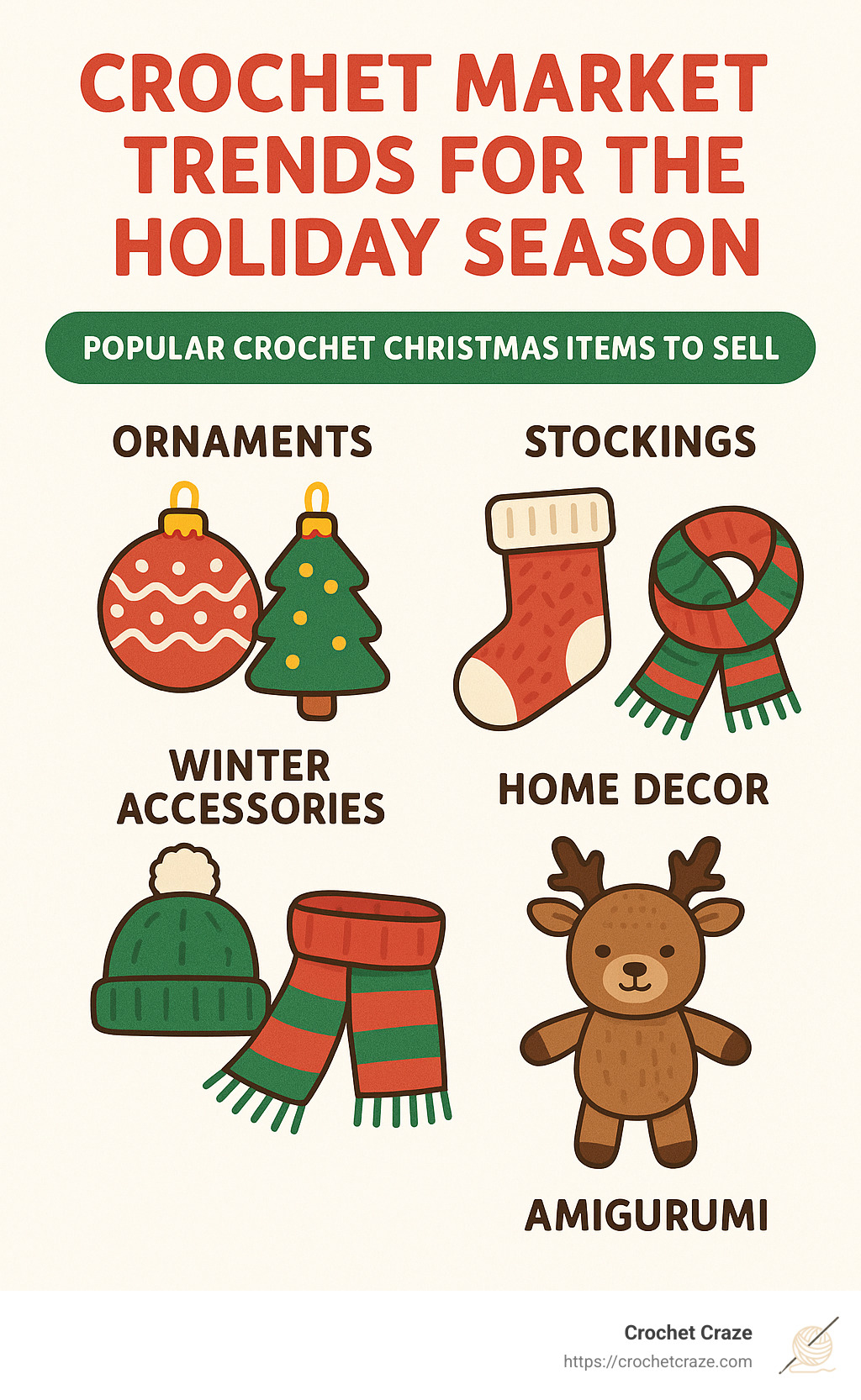 CROCHET MARKET TRENDS FOR THE HOLIDAY SEASON

POPULAR CROCHET CHRISTMAS ITEMS TO SELL

ORNAMENTS

STOCKINGS

WINTER ACCESSORIES

HOME DECOR

AMIGURUMI

Crochet Craze
https://crochetcraze.com