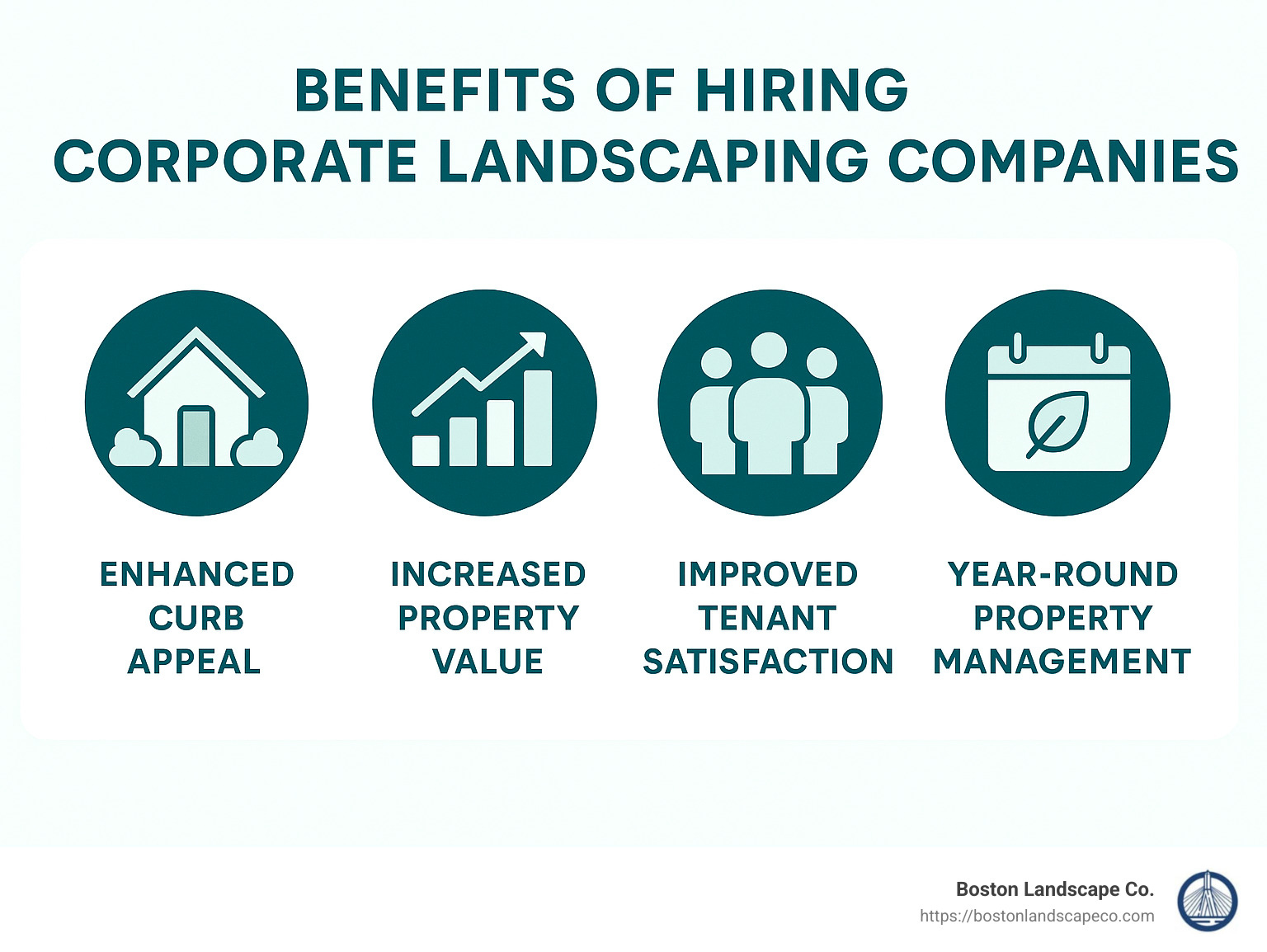 BENEFITS OF HIRING CORPORATE LANDSCAPING COMPANIES

ENHANCED CURB APPEAL

INCREASED PROPERTY VALUE

IMPROVED TENANT SATISFACTION

YEAR-ROUND PROPERTY MANAGEMENT

Boston Landscape Co.
https://bostonlandscapeco.com