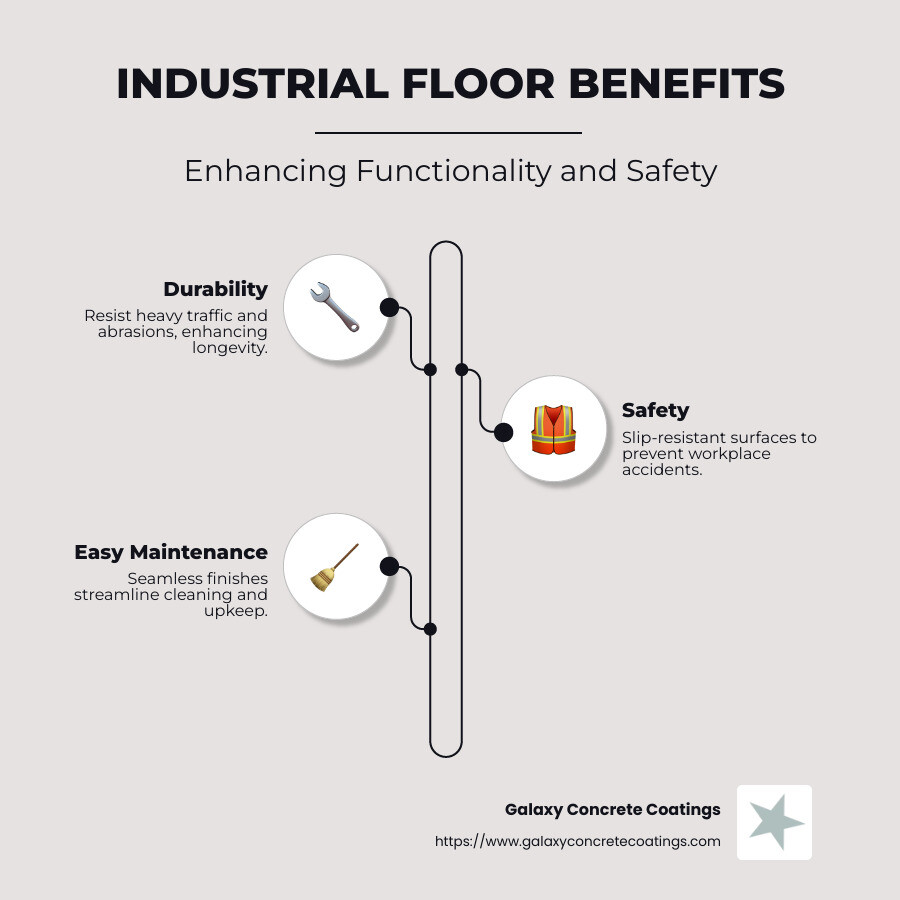 INDUSTRIAL FLOOR BENEFITS

Enhancing Functionality and Safety

Durability
Resist heavy traffic and abrasions, enhancing longevity.

Safety
Slip-resistant surfaces to prevent workplace accidents.

Easy Maintenance
Seamless finishes streamline cleaning and upkeep.

Galaxy Concrete Coatings
https://www.galaxyconcretecoatings.com