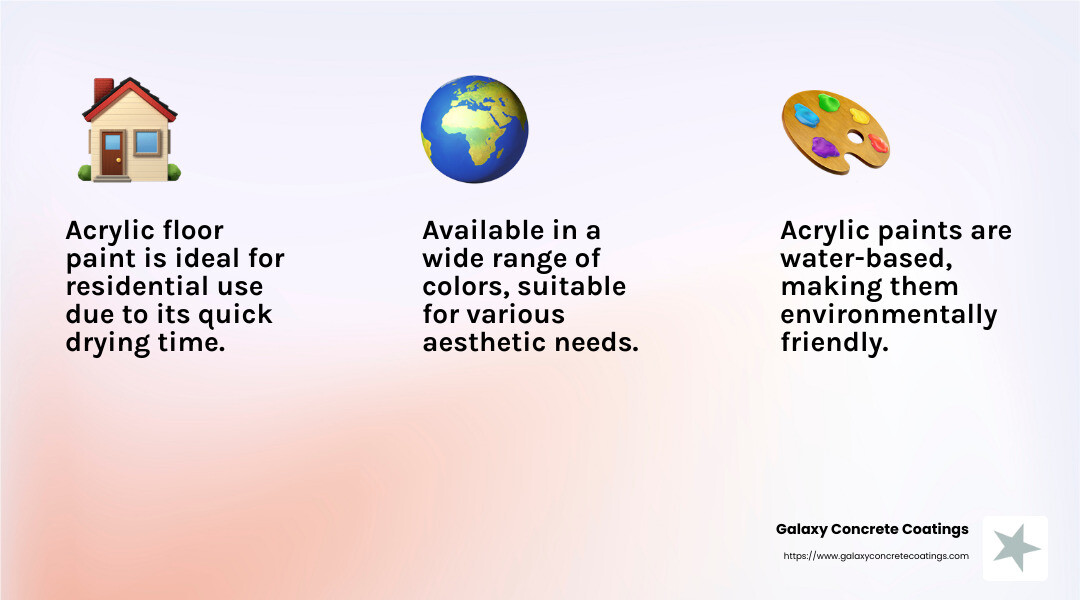 Acrylic floor paint is ideal for residential use due to its quick drying time.

Available in a wide range of colors, suitable for various aesthetic needs.

Acrylic paints are water-based, making them environmentally friendly.

Galaxy Concrete Coatings
https://www.galaxyconcretecoatings.com