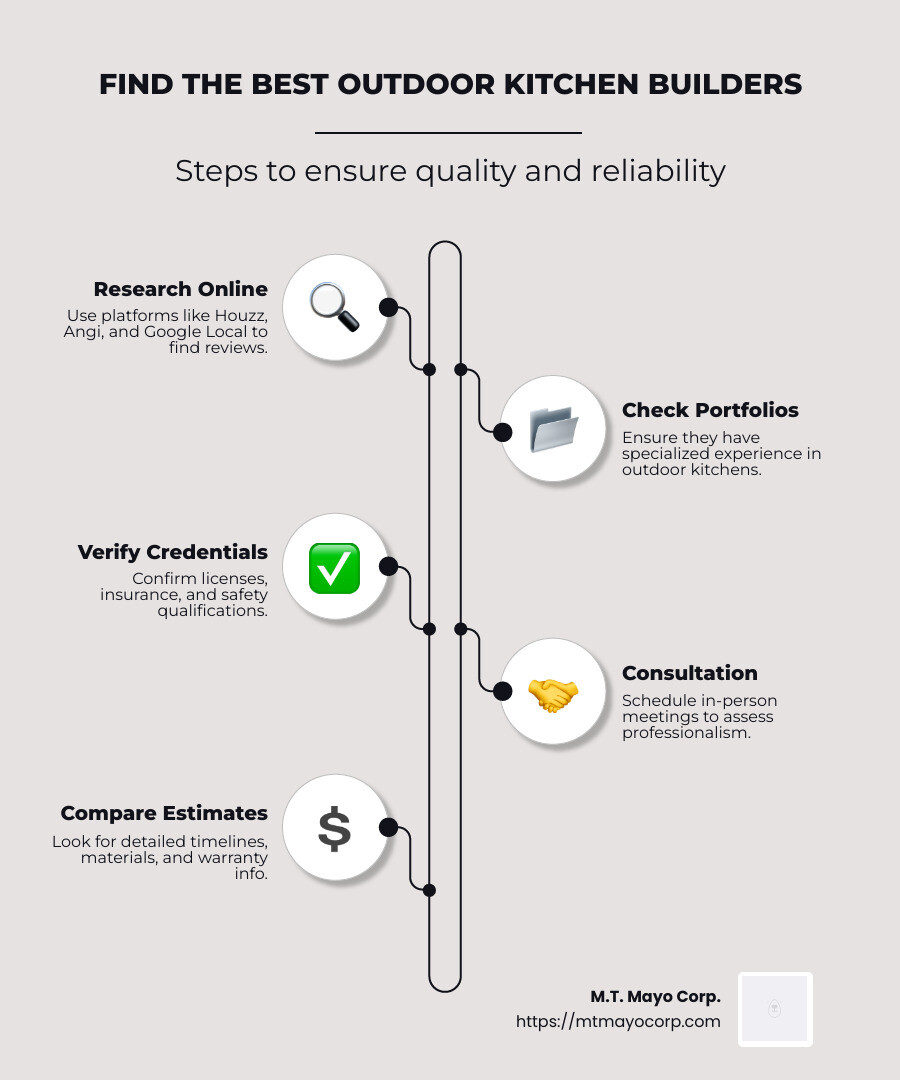 FIND THE BEST OUTDOOR KITCHEN BUILDERS

Steps to ensure quality and reliability

Research Online
Use platforms like Houzz, Angi, and Google Local to find reviews.

Check Portfolios
Ensure they have specialized experience in outdoor kitchens.

Verify Credentials
Confirm licenses, insurance, and safety qualifications.

Consultation
Schedule in-person meetings to assess professionalism.

Compare Estimates
Look for detailed timelines, materials, and warranty info.

$

M.T. Mayo Corp.
https://mtmayocorp.com