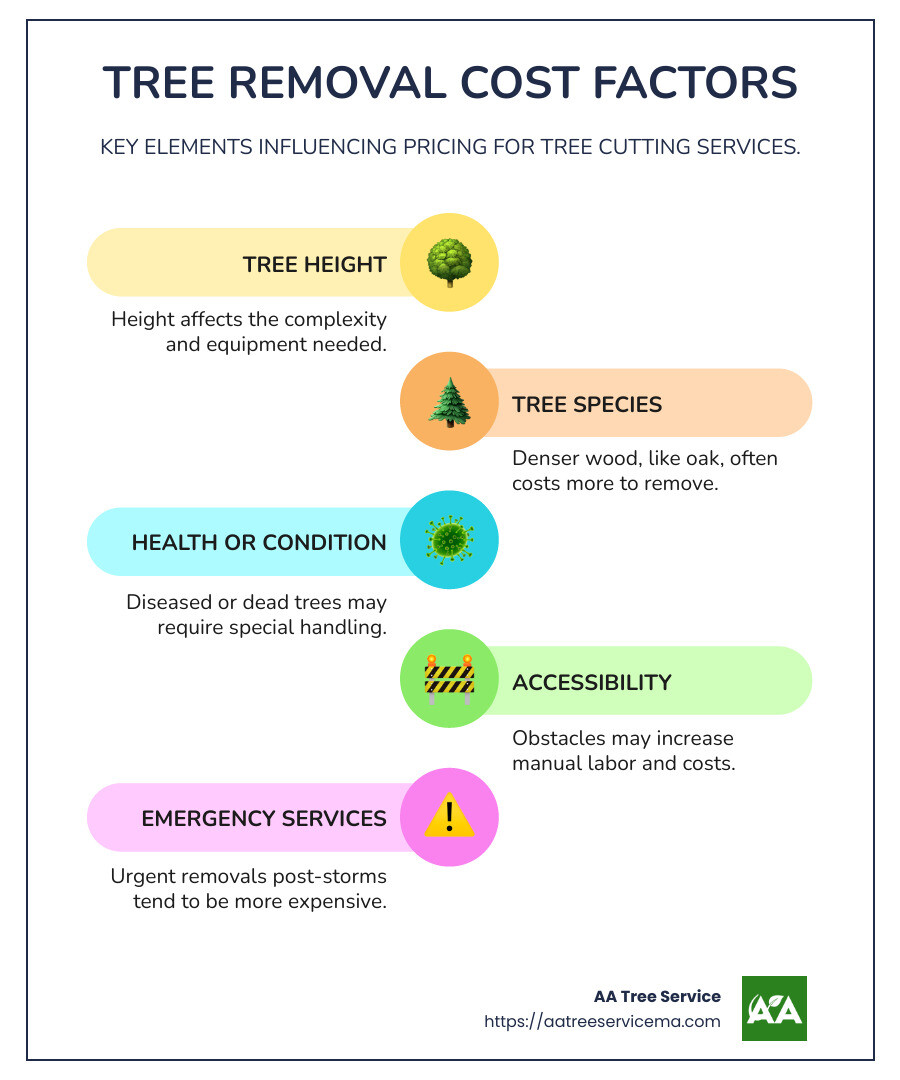 TREE REMOVAL COST FACTORS

KEY ELEMENTS INFLUENCING PRICING FOR TREE CUTTING SERVICES.

TREE HEIGHT

Height affects the complexity and equipment needed.

TREE SPECIES

Denser wood, like oak, often costs more to remove.

HEALTH OR CONDITION

Diseased or dead trees may require special handling.

ACCESSIBILITY

Obstacles may increase manual labor and costs.

EMERGENCY SERVICES

Urgent removals post-storms tend to be more expensive.

AA Tree Service
https://aatreeservicema.com

AA