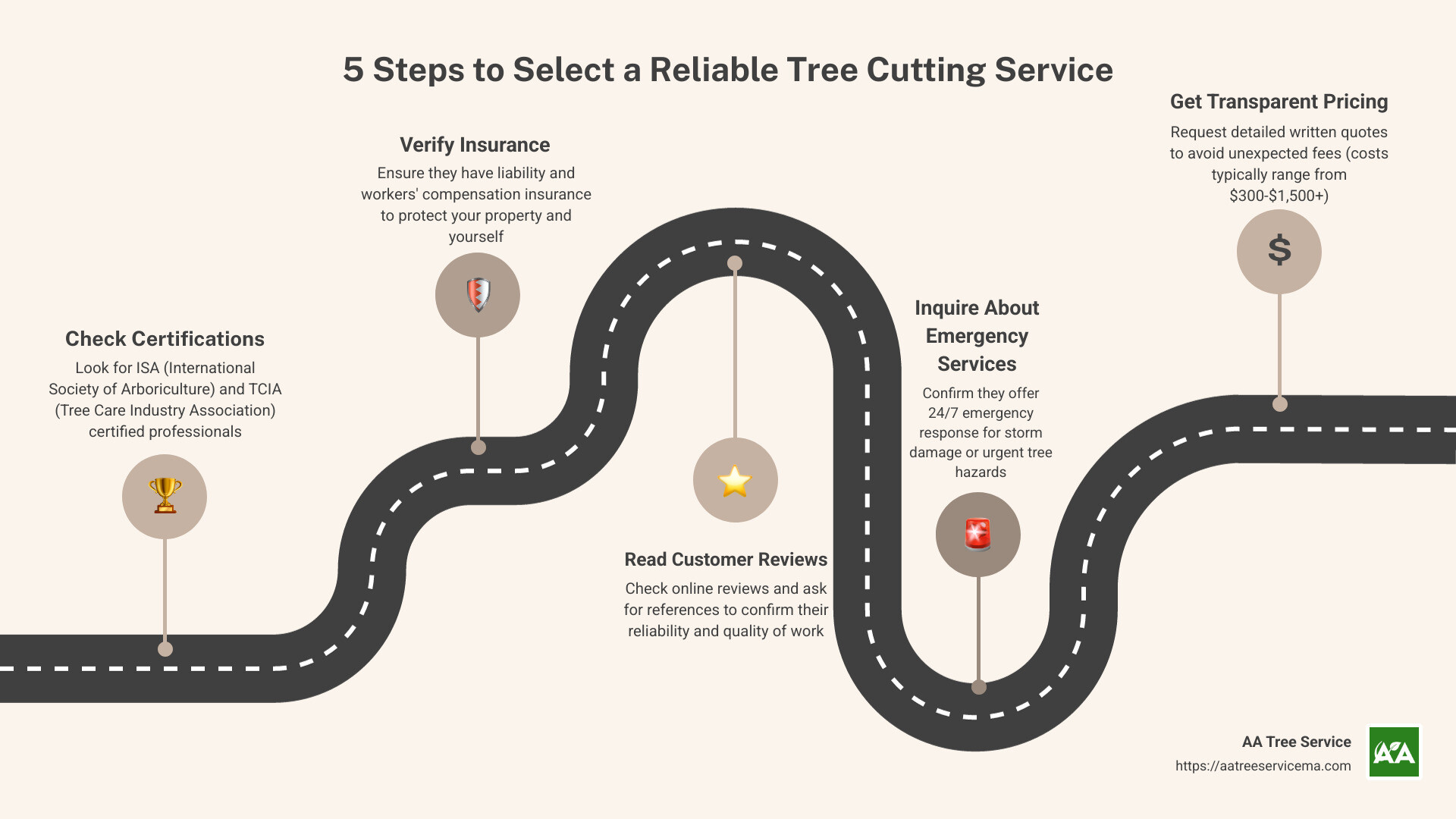 5 Steps to Select a Reliable Tree Cutting Service

Check Certifications

Look for ISA (International Society of Arboriculture) and TCIA (Tree Care Industry Association) certified professionals

Verify Insurance

Ensure they have liability and workers' compensation insurance to protect your property and yourself

Read Customer Reviews

Check online reviews and ask for references to confirm their reliability and quality of work

Inquire About Emergency Services

Confirm they offer 24/7 emergency response for storm damage or urgent tree hazards

Get Transparent Pricing

Request detailed written quotes to avoid unexpected fees (costs typically range from \$300-\$1,500+)

\$

AA Tree Service
https://aatreeservicema.com
AA