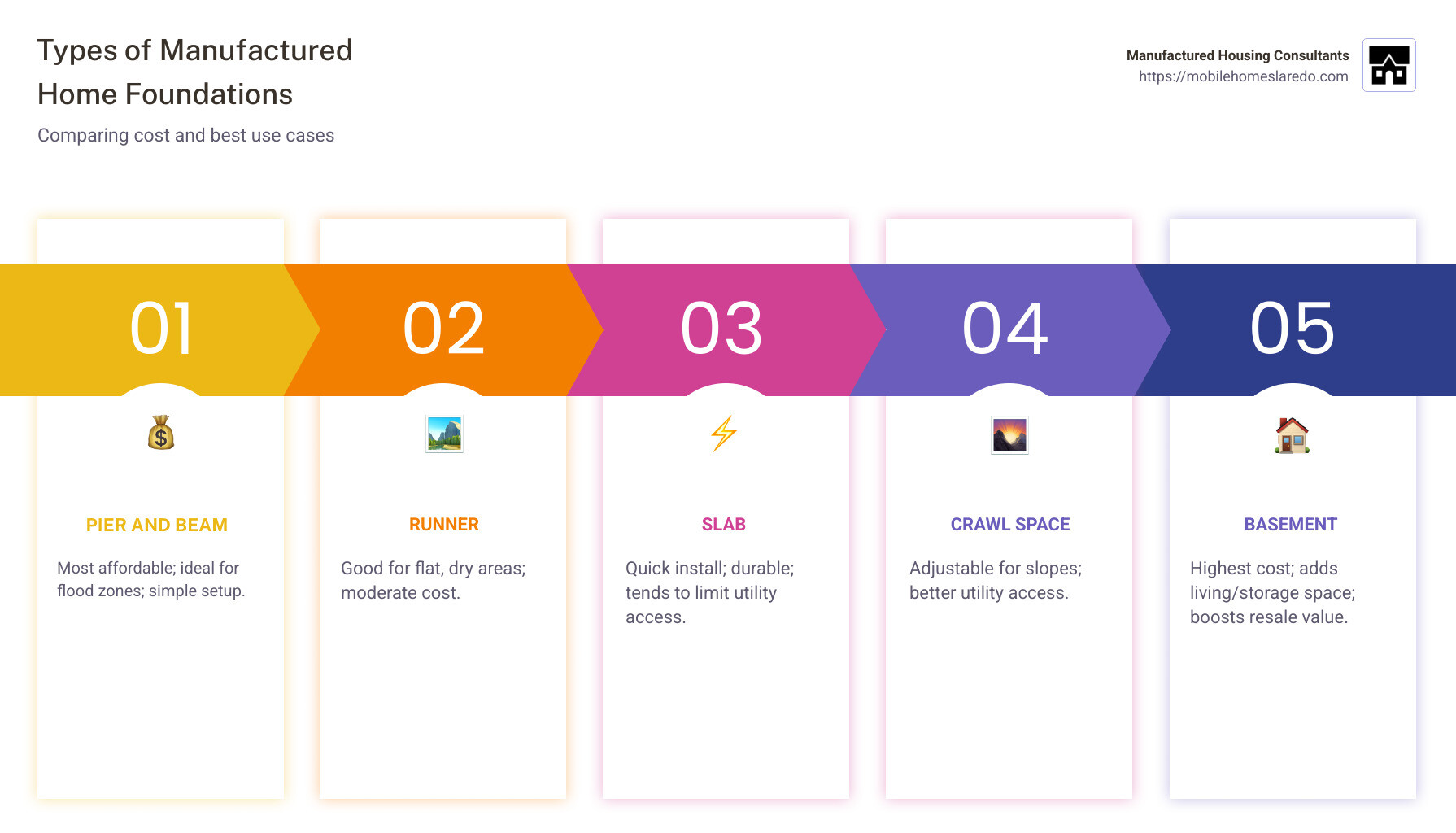 Types of Manufactured Home Foundations

Comparing cost and best use cases

Manufactured Housing Consultants
https://mobilehomeslaredo.com

01

PIER AND BEAM

Most affordable; ideal for flood zones; simple setup.

02

RUNNER

Good for flat, dry areas; moderate cost.

03

SLAB

Quick install; durable; tends to limit utility access.

04

CRAWL SPACE

Adjustable for slopes; better utility access.

05

BASEMENT

Highest cost; adds living/storage space; boosts resale value.