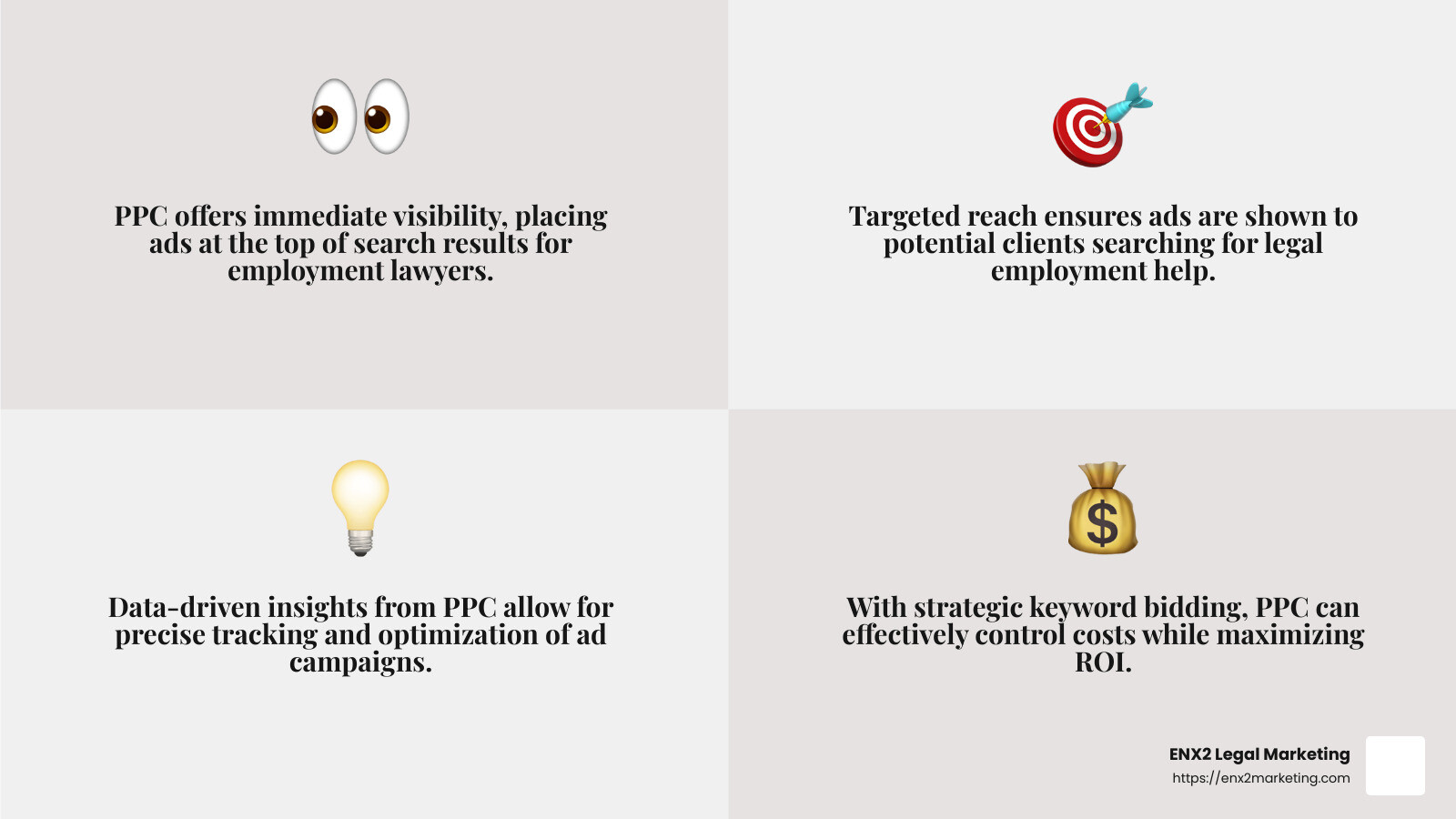 PPC offers immediate visibility, placing ads at the top of search results for employment lawyers.

Targeted reach ensures ads are shown to potential clients searching for legal employment help.

Data-driven insights from PPC allow for precise tracking and optimization of ad campaigns.

With strategic keyword bidding, PPC can effectively control costs while maximizing ROI.

ENX2 Legal Marketing
https://enx2marketing.com