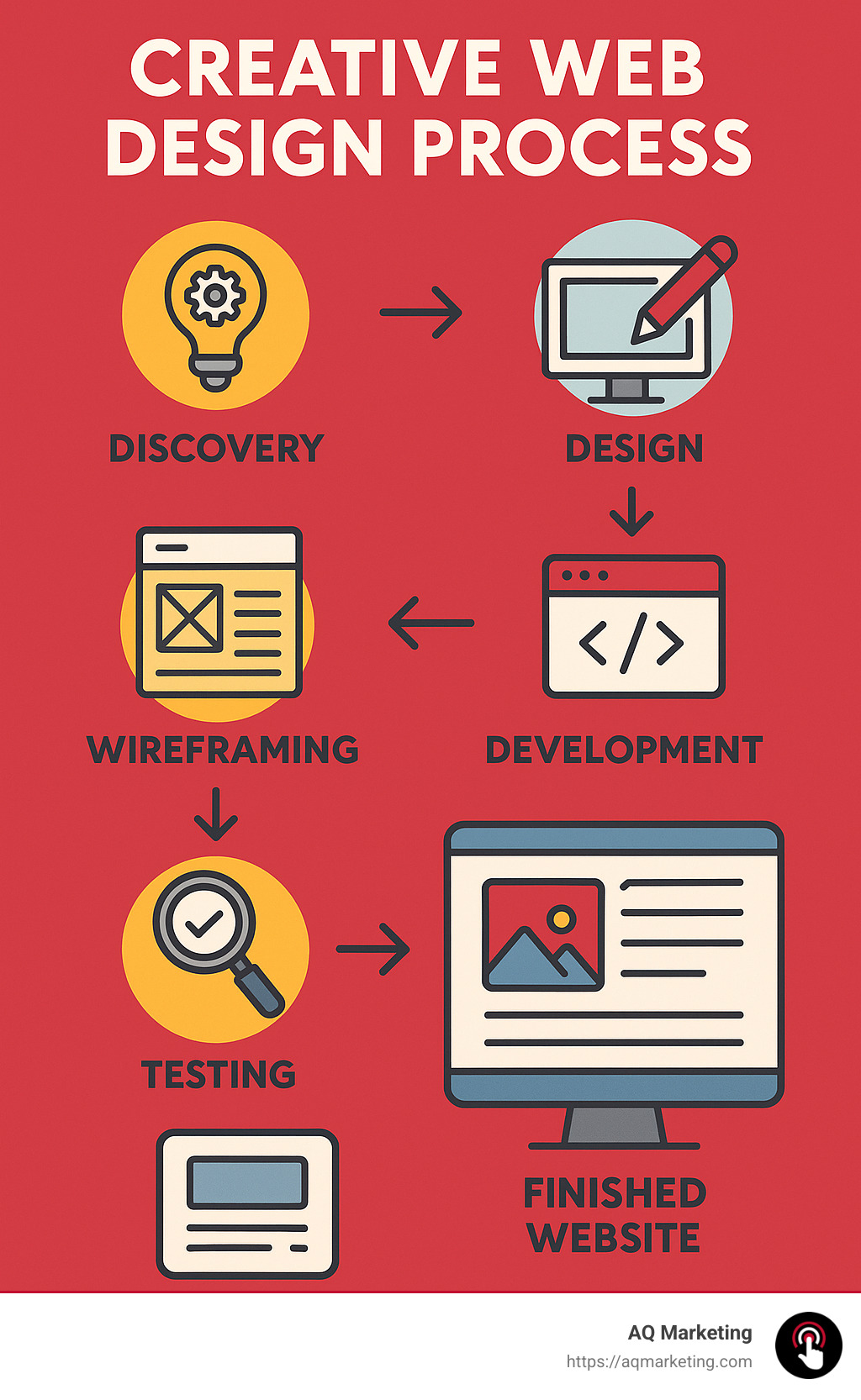 CREATIVE WEB DESIGN PROCESS

DISCOVERY

DESIGN

WIREFRAMING

DEVELOPMENT

TESTING

FINISHED WEBSITE

AQ Marketing
https://aqmarketing.com