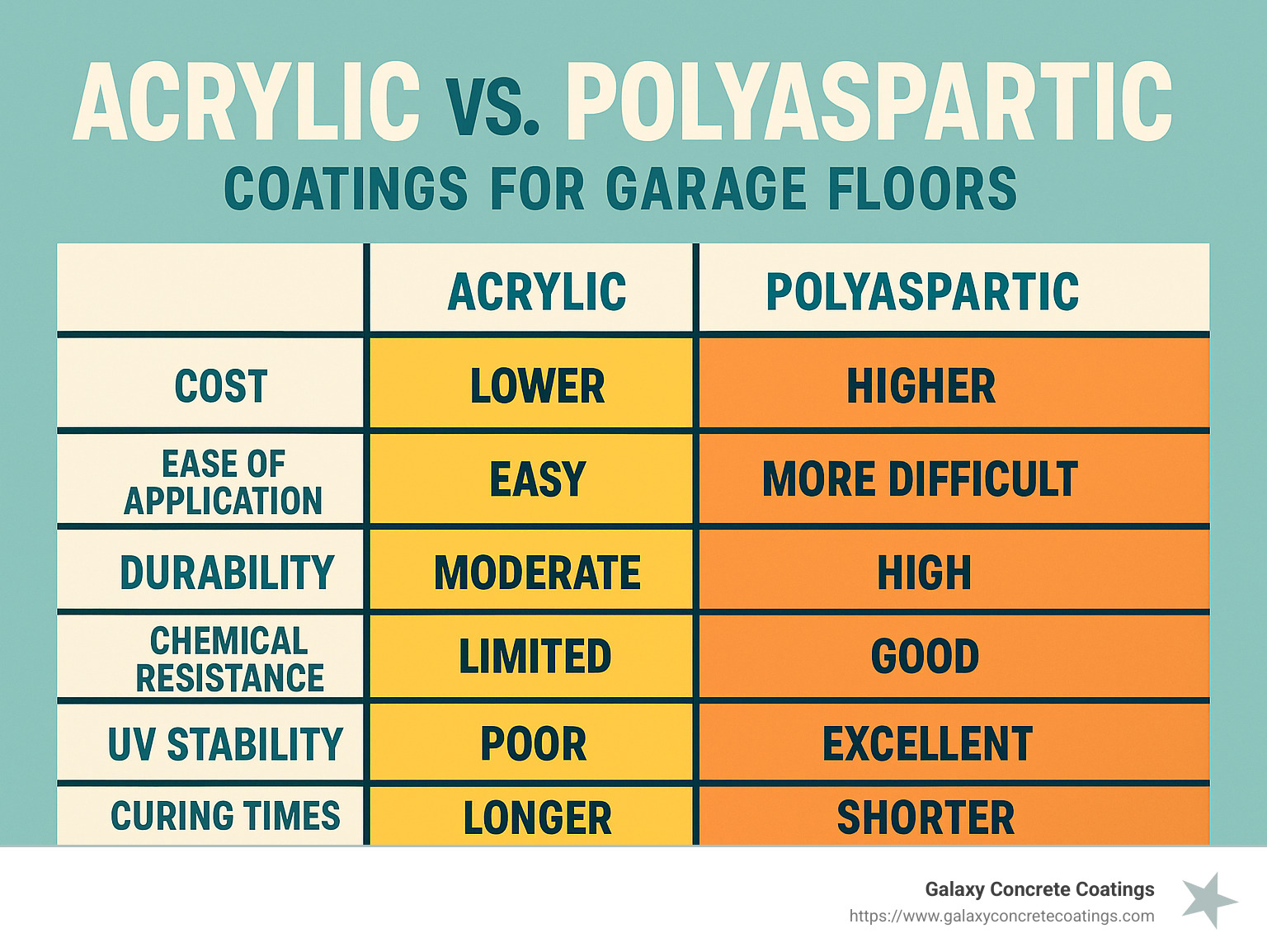 ACRYLIC VS. POLYASPARTIC

COATINGS FOR GARAGE FLOORS

| | ACRYLIC | POLYASPARTIC |
|---|---|---|
| COST | LOWER | HIGHER |
| EASE OF APPLICATION | EASY | MORE DIFFICULT |
| DURABILITY | MODERATE | HIGH |
| CHEMICAL RESISTANCE | LIMITED | GOOD |
| UV STABILITY | POOR | EXCELLENT |
| CURING TIMES | LONGER | SHORTER |

Galaxy Concrete Coatings
https://www.galaxyconcretecoatings.com