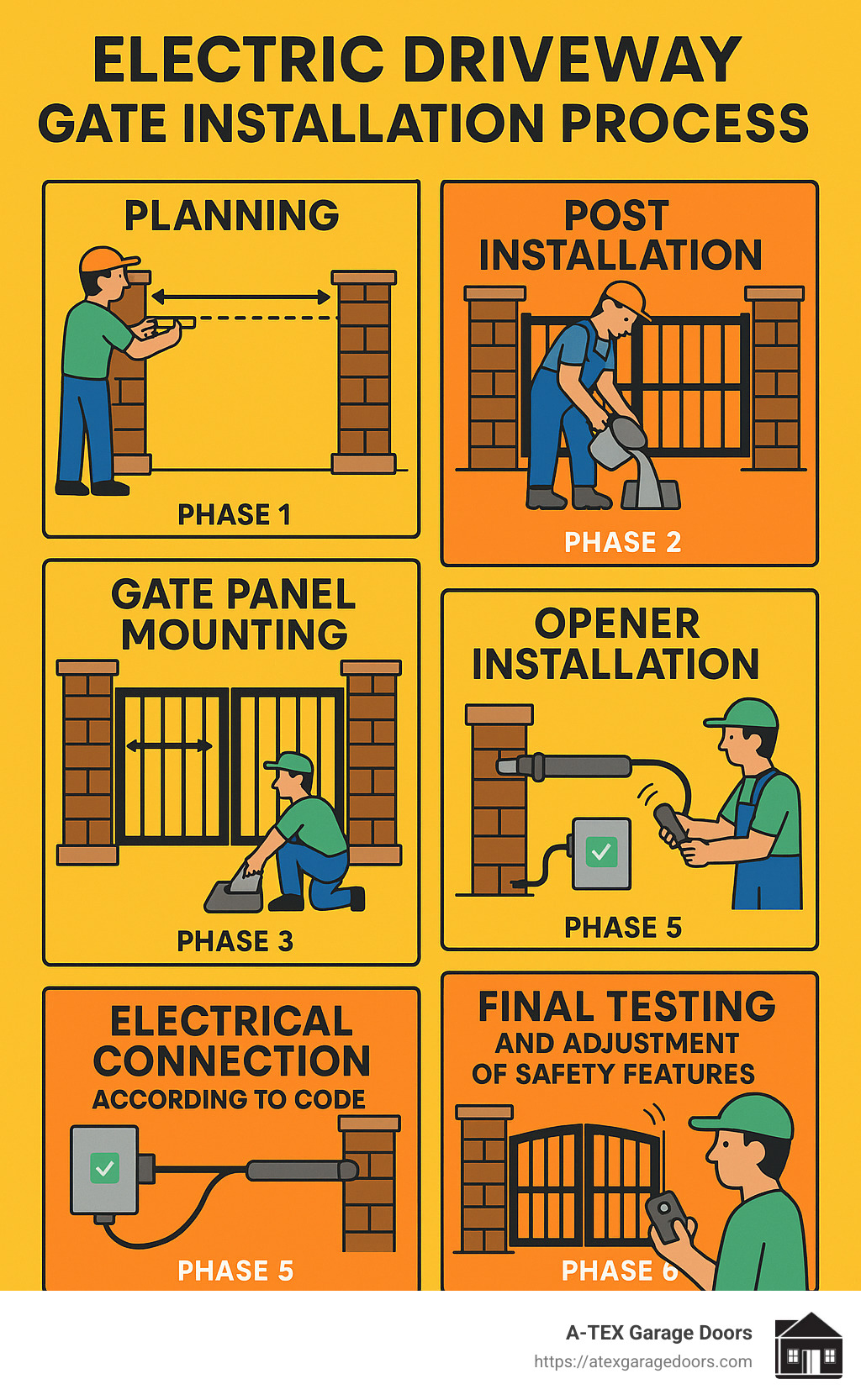 ELECTRIC DRIVEWAY GATE INSTALLATION PROCESS

PLANNING

PHASE 1

POST INSTALLATION

PHASE 2

GATE PANEL MOUNTING

PHASE 3

OPENER INSTALLATION

PHASE 5

ELECTRICAL CONNECTION
ACCORDING TO CODE

PHASE 5

FINAL TESTING
AND ADJUSTMENT OF SAFETY FEATURES

PHASE 6

A-TEX Garage Doors
https://atexgaragedoors.com