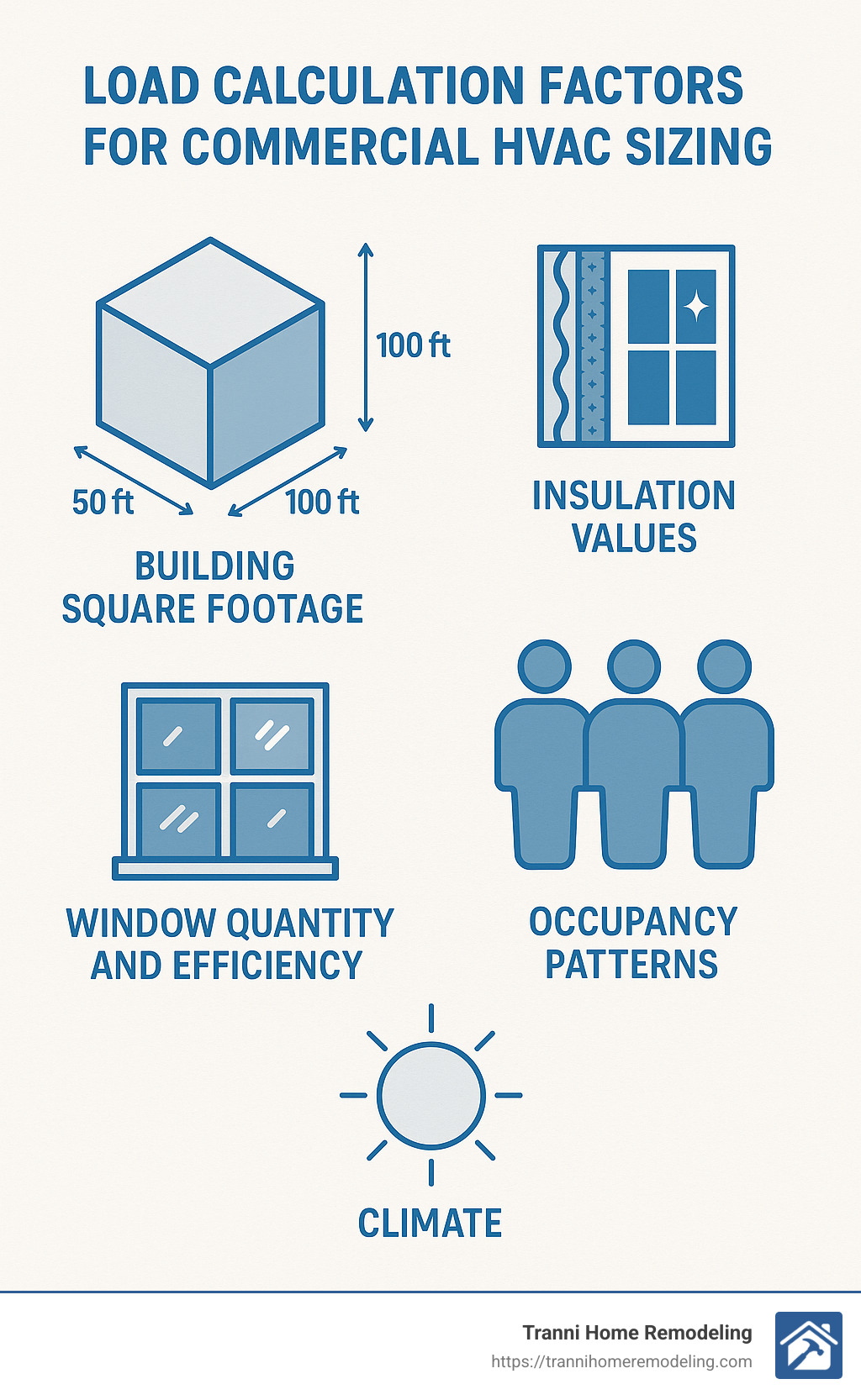 LOAD CALCULATION FACTORS FOR COMMERCIAL HVAC SIZING

100 ft

50 ft

100 ft

BUILDING SQUARE FOOTAGE

INSULATION VALUES

WINDOW QUANTITY AND EFFICIENCY

OCCUPANCY PATTERNS

CLIMATE

Tranni Home Remodeling
https://trannihomeremodeling.com