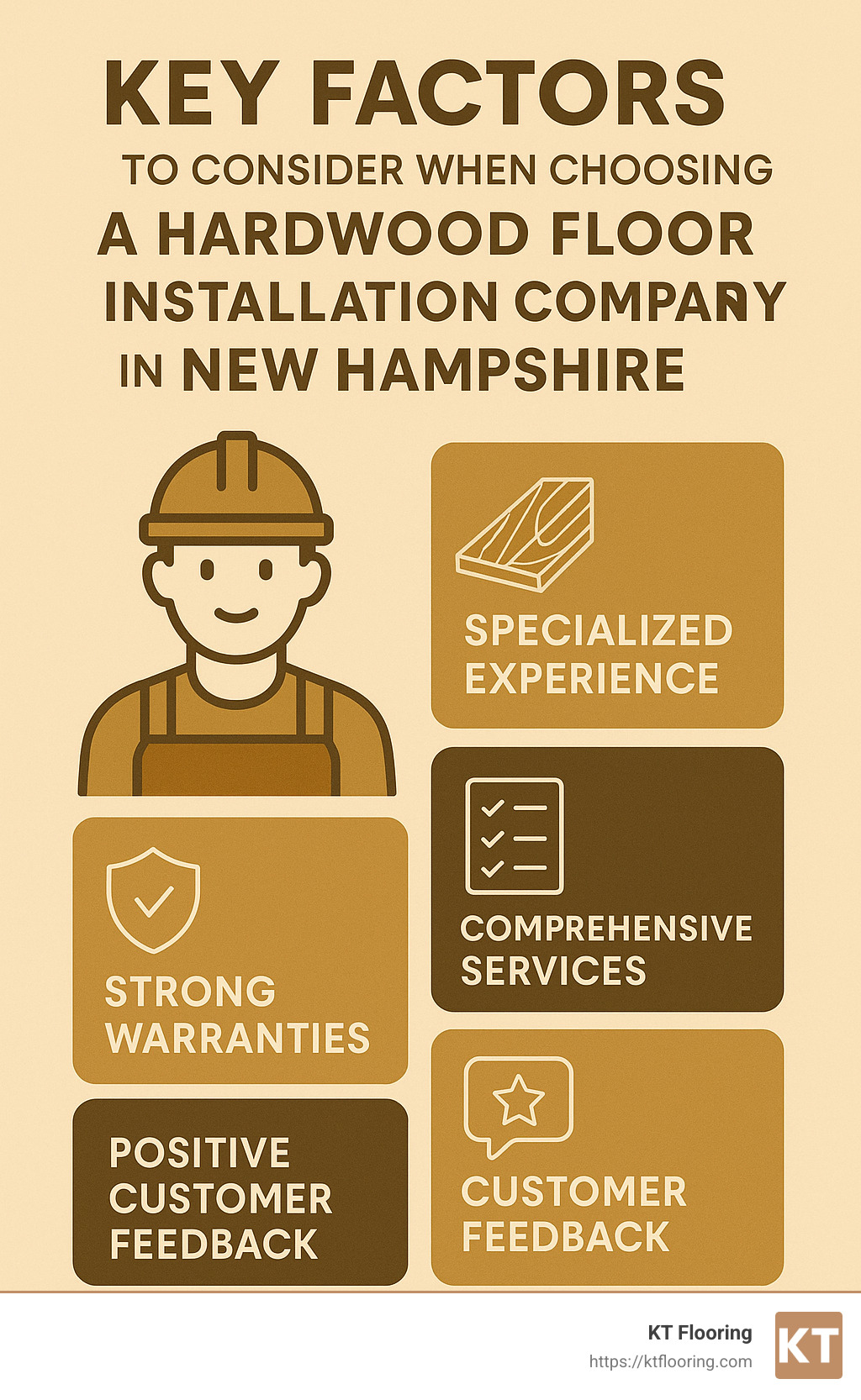 KEY FACTORS
TO CONSIDER WHEN CHOOSING
A HARDWOOD FLOOR
INSTALLATION COMPANY
IN NEW HAMPSHIRE

SPECIALIZED EXPERIENCE

COMPREHENSIVE SERVICES

STRONG WARRANTIES

POSITIVE CUSTOMER FEEDBACK

CUSTOMER FEEDBACK

KT Flooring
https://ktflooring.com
KT