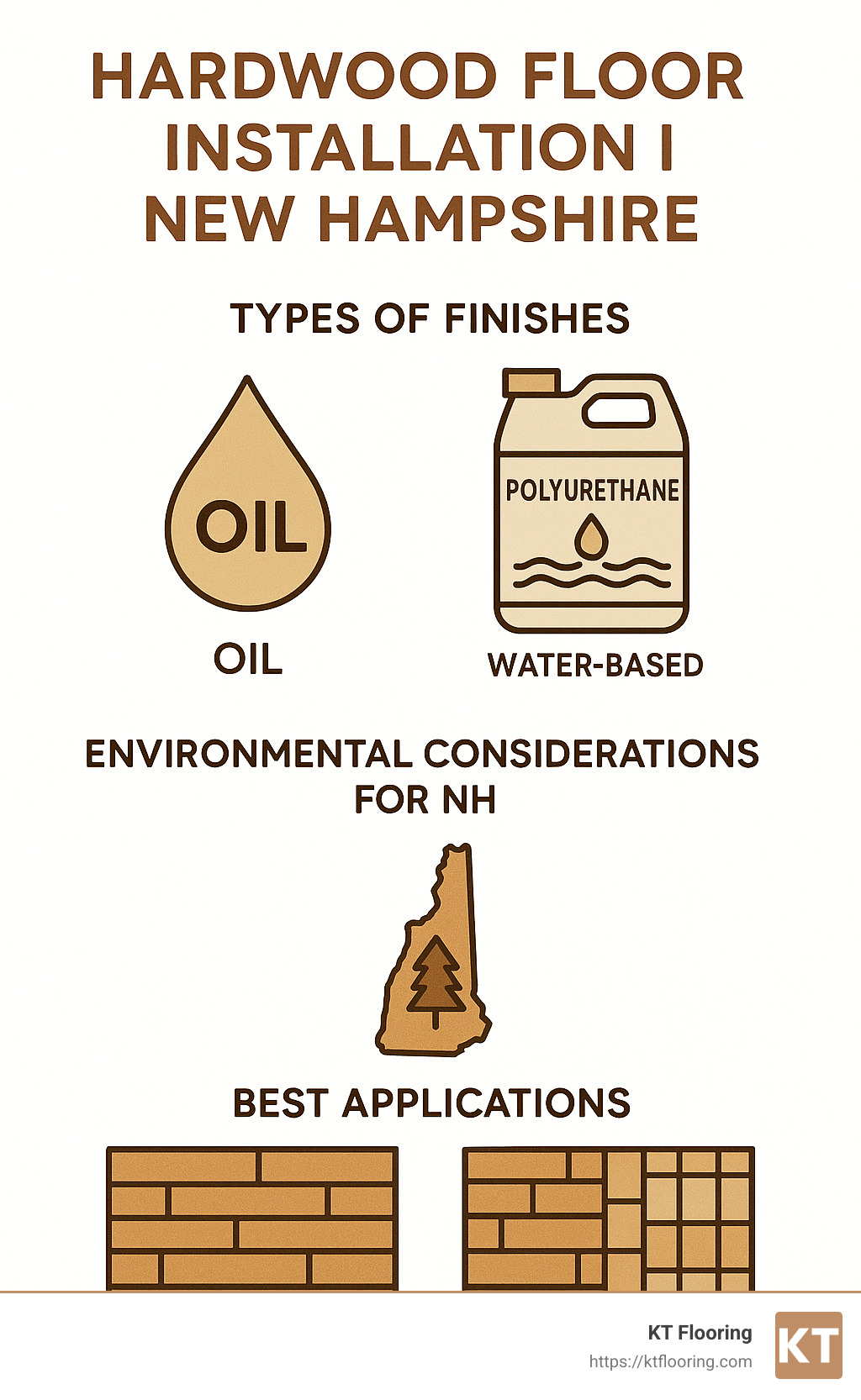 HARDWOOD FLOOR INSTALLATION I NEW HAMPSHIRE

TYPES OF FINISHES

OIL

OIL

POLYURETHANE

WATER-BASED

ENVIRONMENTAL CONSIDERATIONS FOR NH

BEST APPLICATIONS

KT Flooring
https://ktflooring.com

KT