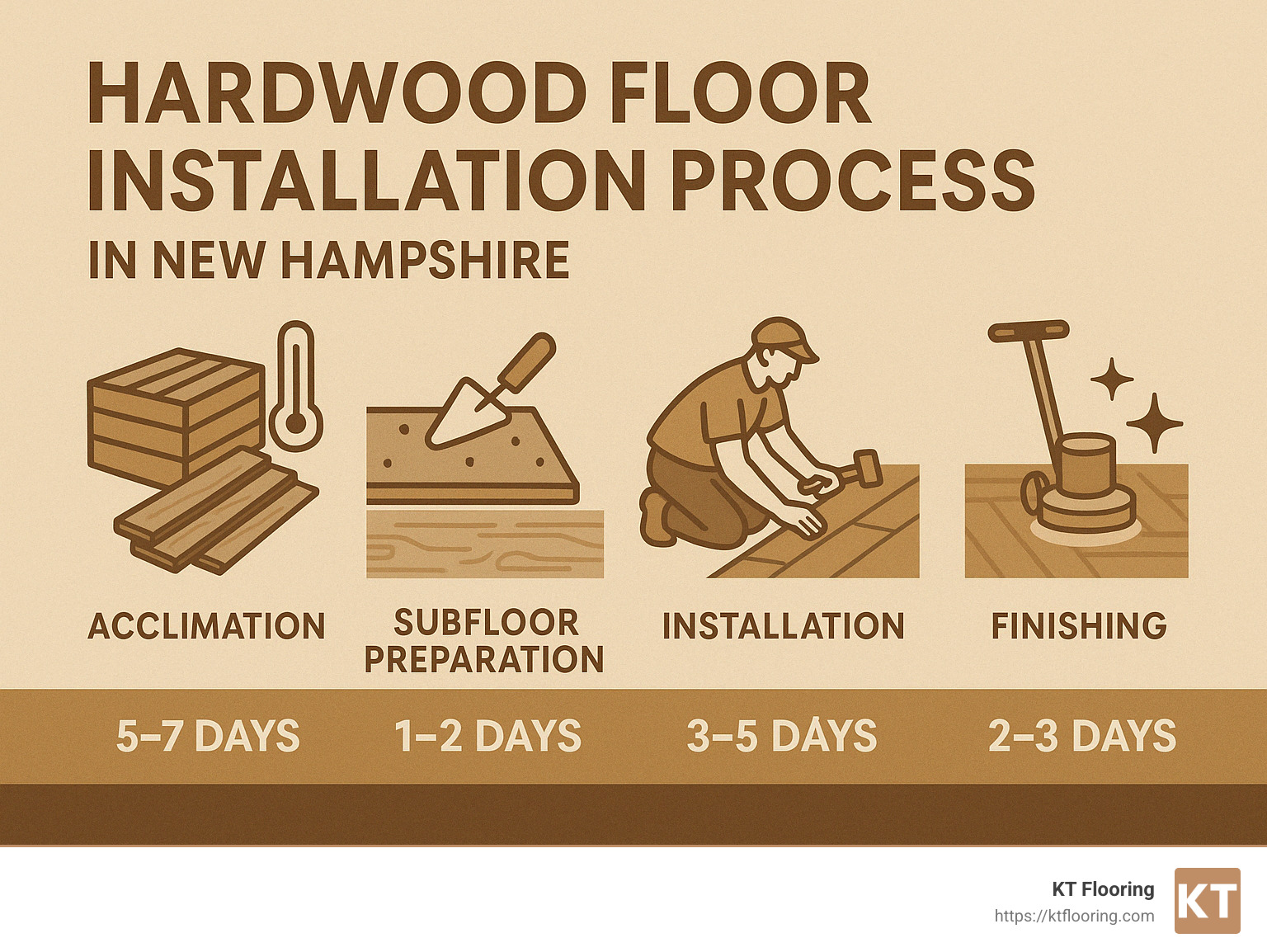 HARDWOOD FLOOR INSTALLATION PROCESS
IN NEW HAMPSHIRE

ACCLIMATION

SUBFLOOR PREPARATION

INSTALLATION

FINISHING

5–7 DAYS

1–2 DAYS

3–5 DAYS

2–3 DAYS

KT Flooring
https://ktflooring.com
KT