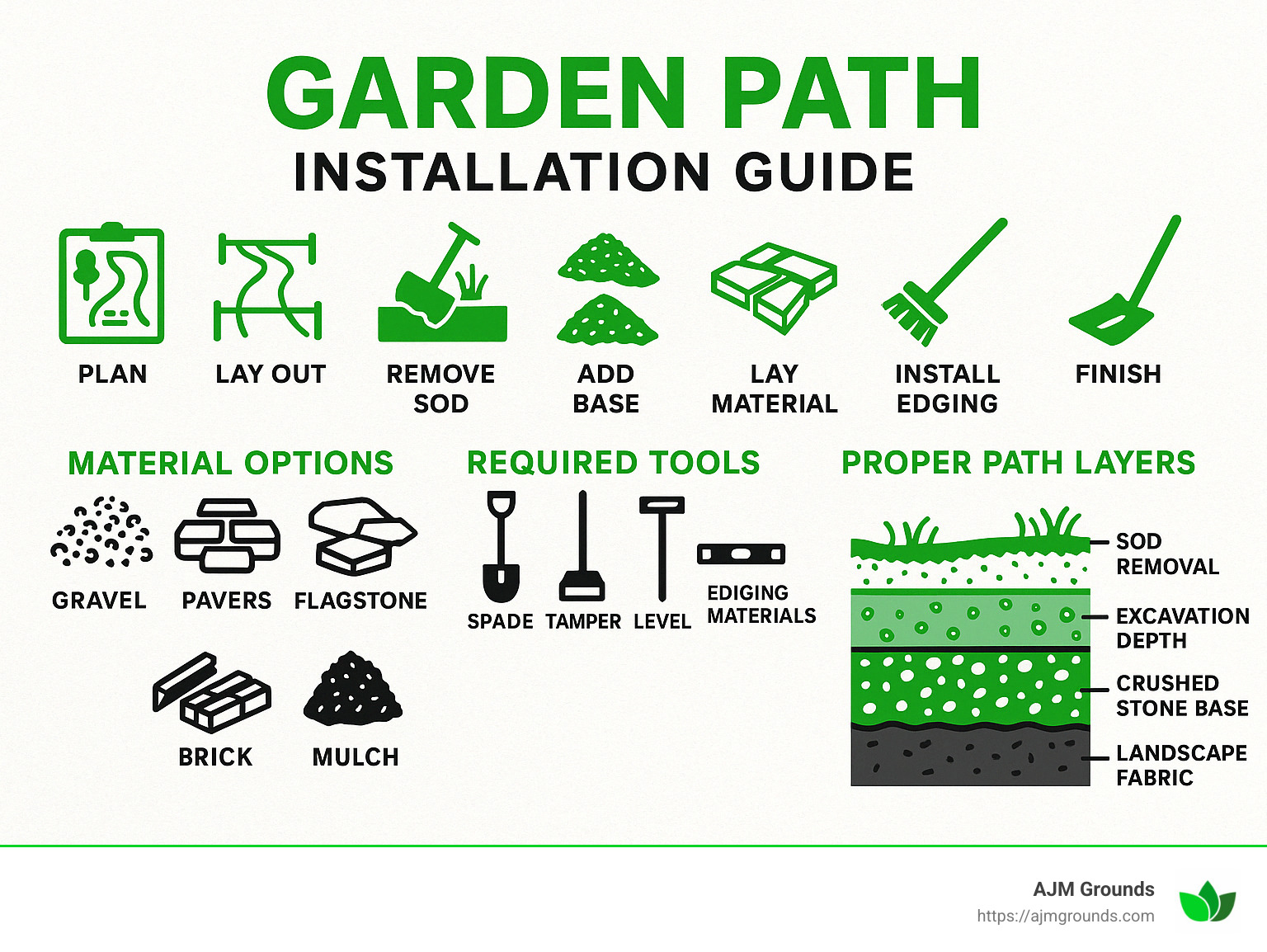 GARDEN PATH
INSTALLATION GUIDE

PLAN

LAY OUT

REMOVE SOD

ADD BASE

LAY MATERIAL

INSTALL EDGING

FINISH

MATERIAL OPTIONS

GRAVEL

PAVERS

FLAGSTONE

BRICK

MULCH

REQUIRED TOOLS

SPADE

TAMPER

LEVEL

EDIGING MATERIALS

PROPER PATH LAYERS

SOD REMOVAL

EXCAVATION DEPTH

CRUSHED STONE BASE

LANDSCAPE FABRIC

AJM Grounds
https://ajmgrounds.com