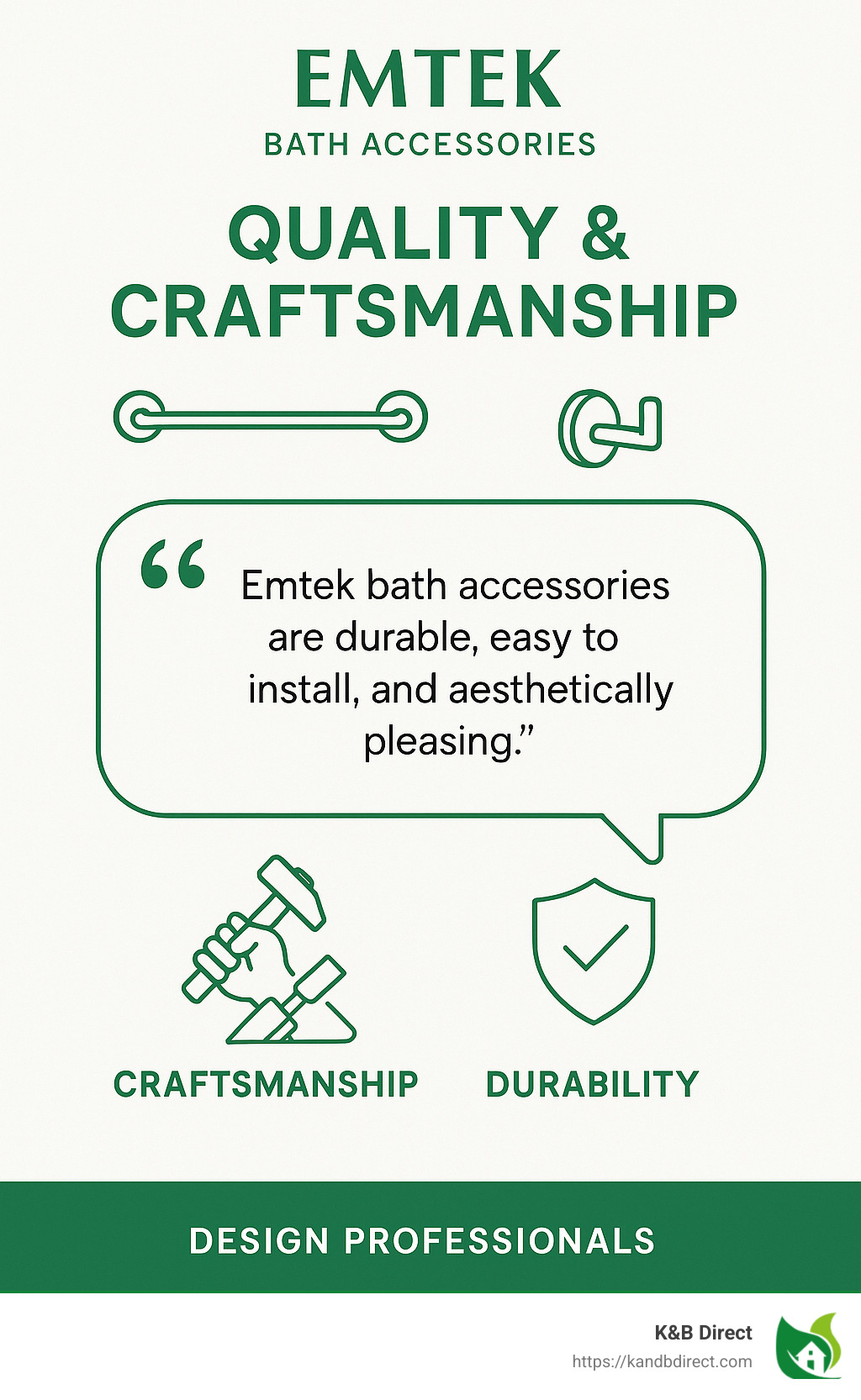 EMTEK
BATH ACCESSORIES

QUALITY & CRAFTSMANSHIP

“ Emtek bath accessories are durable, easy to install, and aesthetically pleasing.”

CRAFTSMANSHIP

DURABILITY

DESIGN PROFESSIONALS

K&B Direct
https://kandbdirect.com