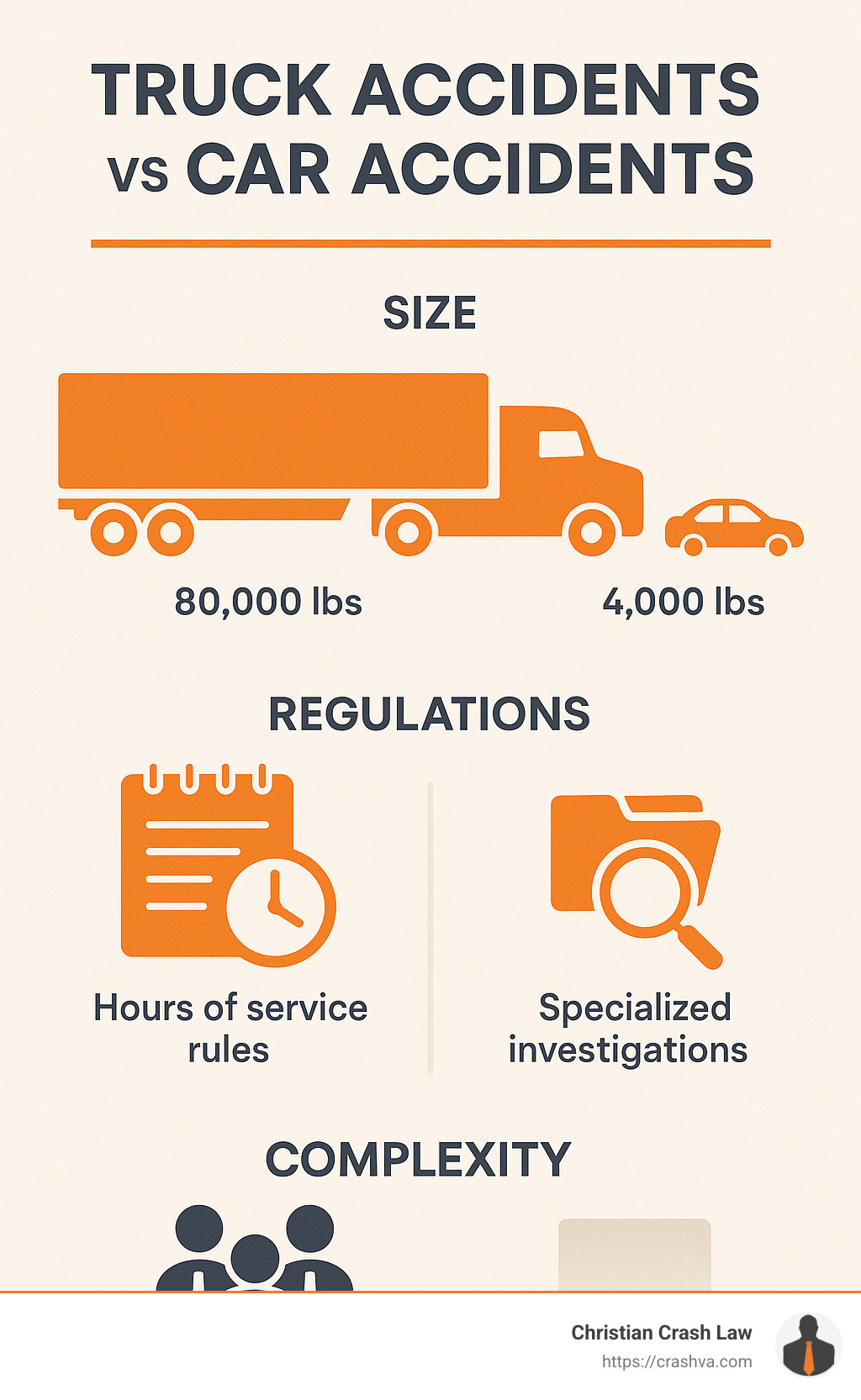 TRUCK ACCIDENTS vs CAR ACCIDENTS

SIZE

80,000 lbs

4,000 lbs

REGULATIONS

Hours of service rules

Specialized investigations

COMPLEXITY

Christian Crash Law
https://crashva.com