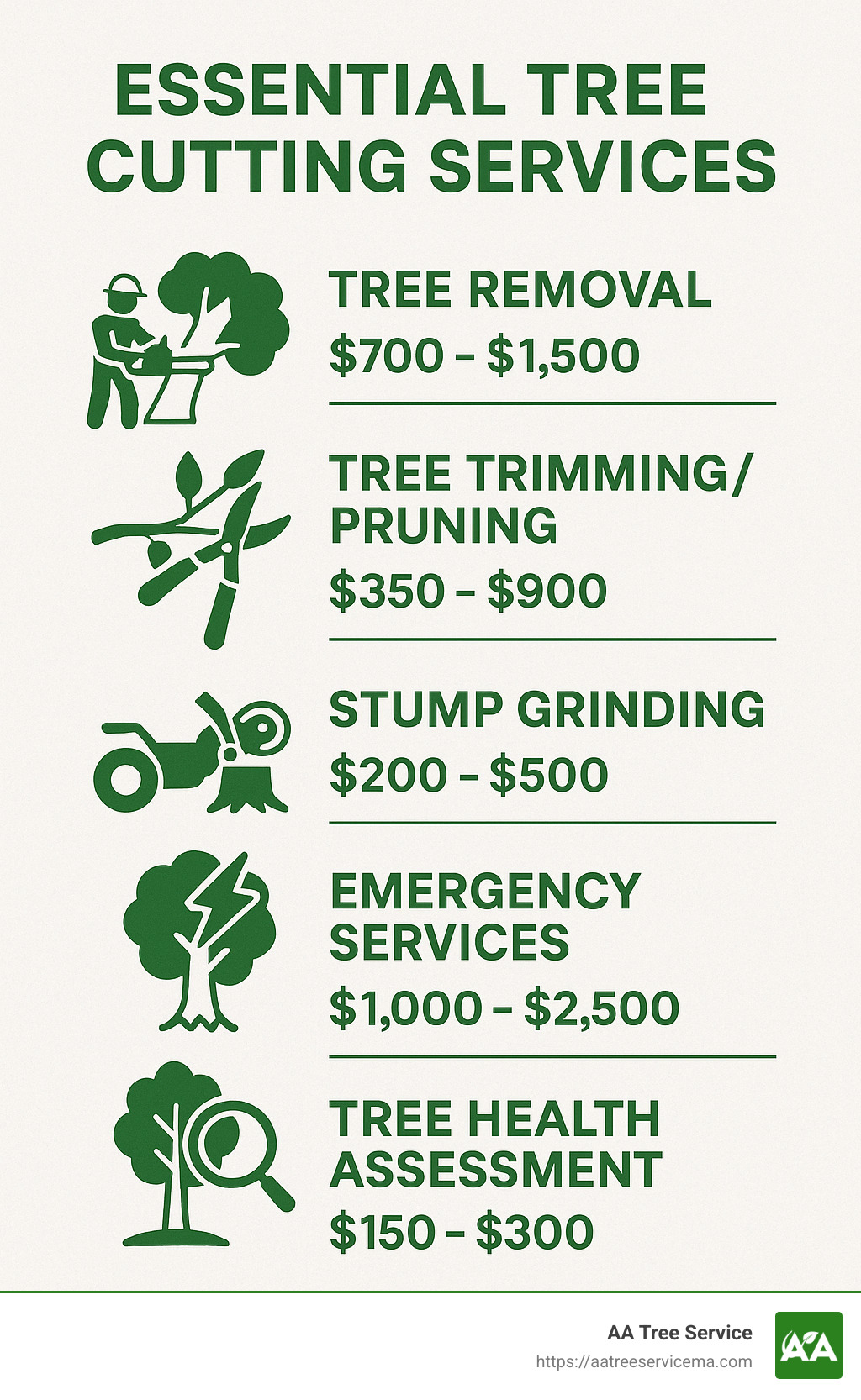 ESSENTIAL TREE CUTTING SERVICES

TREE REMOVAL
\$700 – \$1,500

TREE TRIMMING/ PRUNING
\$350 – \$900

STUMP GRINDING
\$200 – \$500

EMERGENCY SERVICES
\$1,000 – \$2,500

TREE HEALTH ASSESSMENT
\$150 – \$300

AA Tree Service
https://aatreeservicema.com

AA