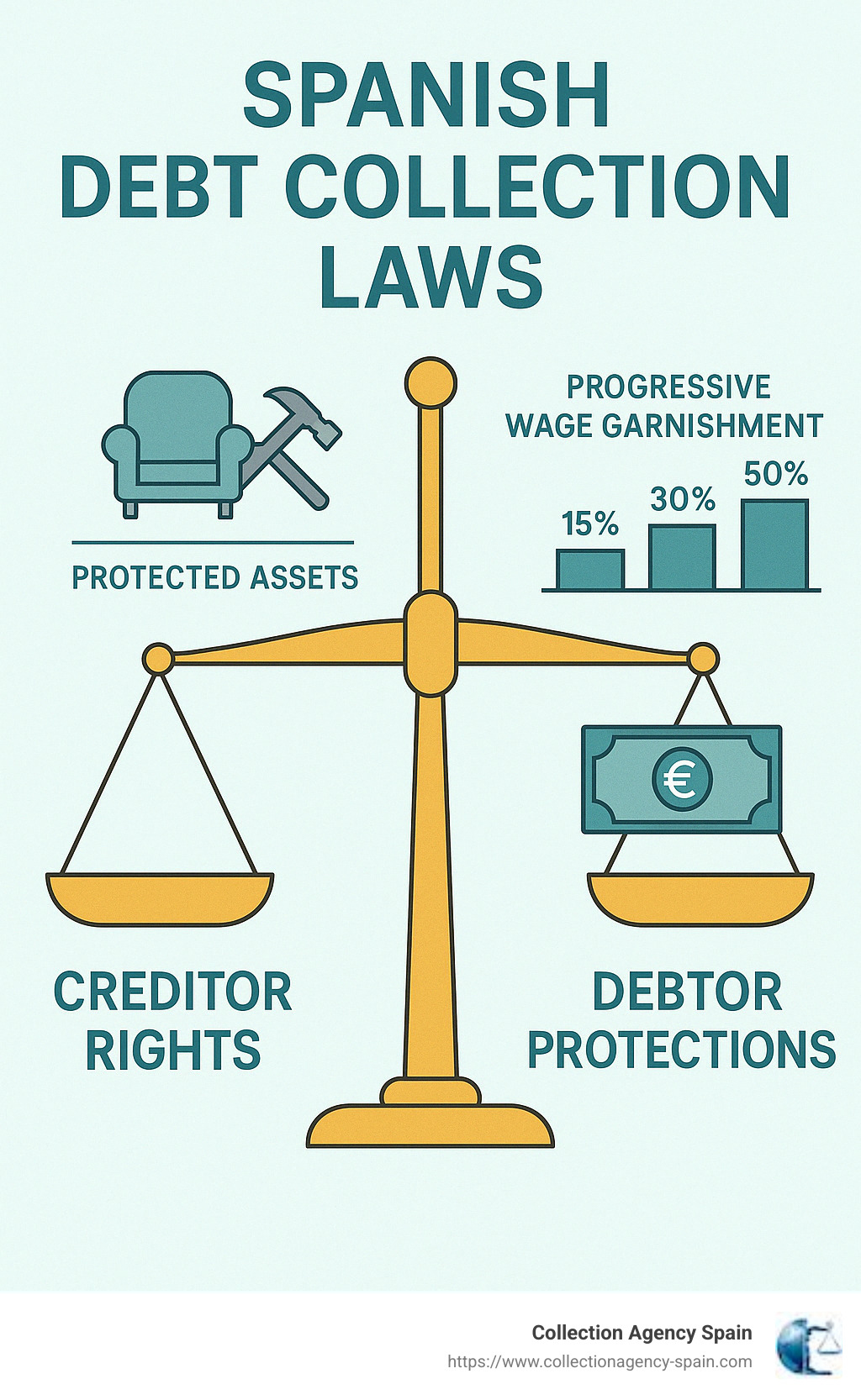 SPANISH DEBT COLLECTION LAWS

PROTECTED ASSETS

PROGRESSIVE WAGE GARNISHMENT

15%

30%

50%

€

CREDITOR RIGHTS

DEBTOR PROTECTIONS

Collection Agency Spain
https://www.collectionagency-spain.com