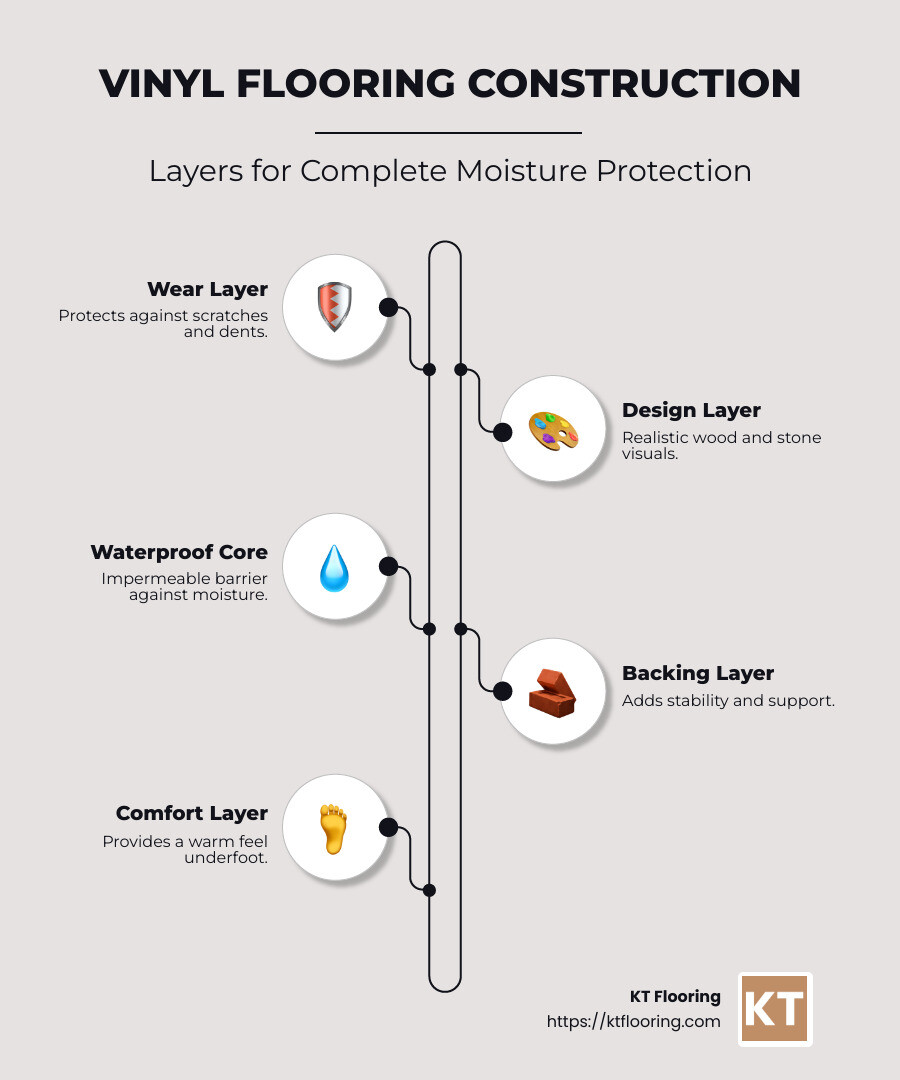 VINYL FLOORING CONSTRUCTION

Layers for Complete Moisture Protection

Wear Layer
Protects against scratches and dents.

Design Layer
Realistic wood and stone visuals.

Waterproof Core
Impermeable barrier against moisture.

Backing Layer
Adds stability and support.

Comfort Layer
Provides a warm feel underfoot.

KT Flooring
https://ktflooring.com

KT