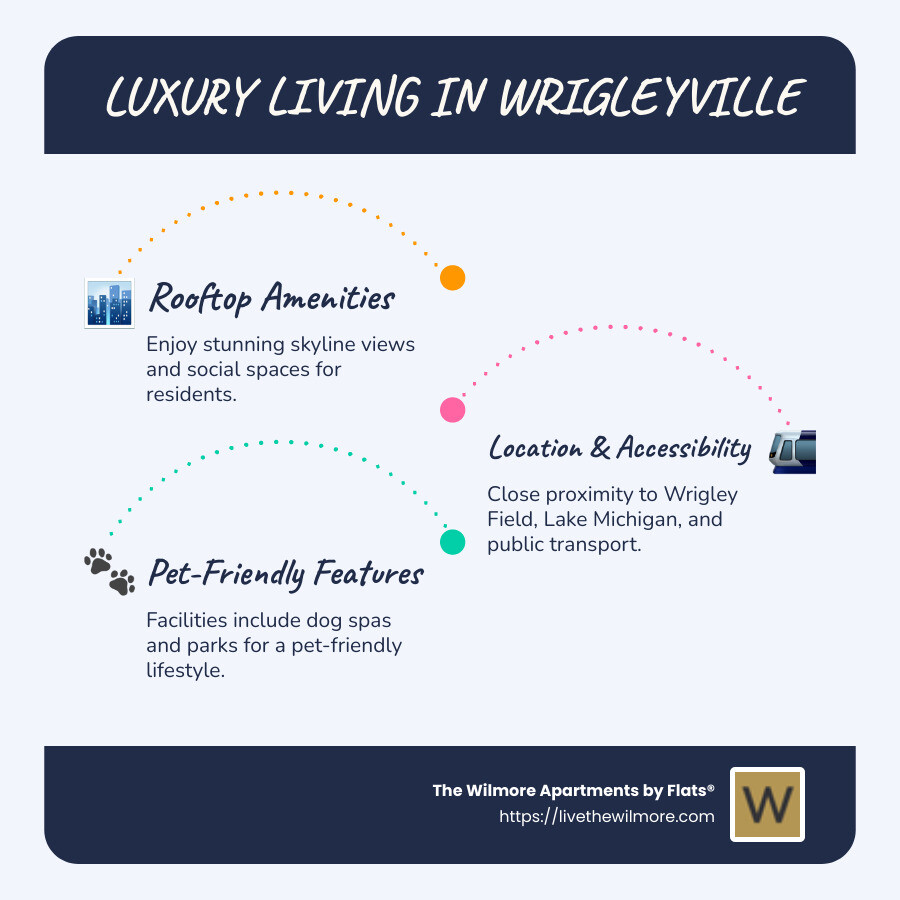 LUXURY LIVING IN WRIGLEYVILLE

Rooftop Amenities

Enjoy stunning skyline views and social spaces for residents.

Location & Accessibility

Close proximity to Wrigley Field, Lake Michigan, and public transport.

Pet-Friendly Features

Facilities include dog spas and parks for a pet-friendly lifestyle.

The Wilmore Apartments by Flats®
https://livethewilmore.com

W