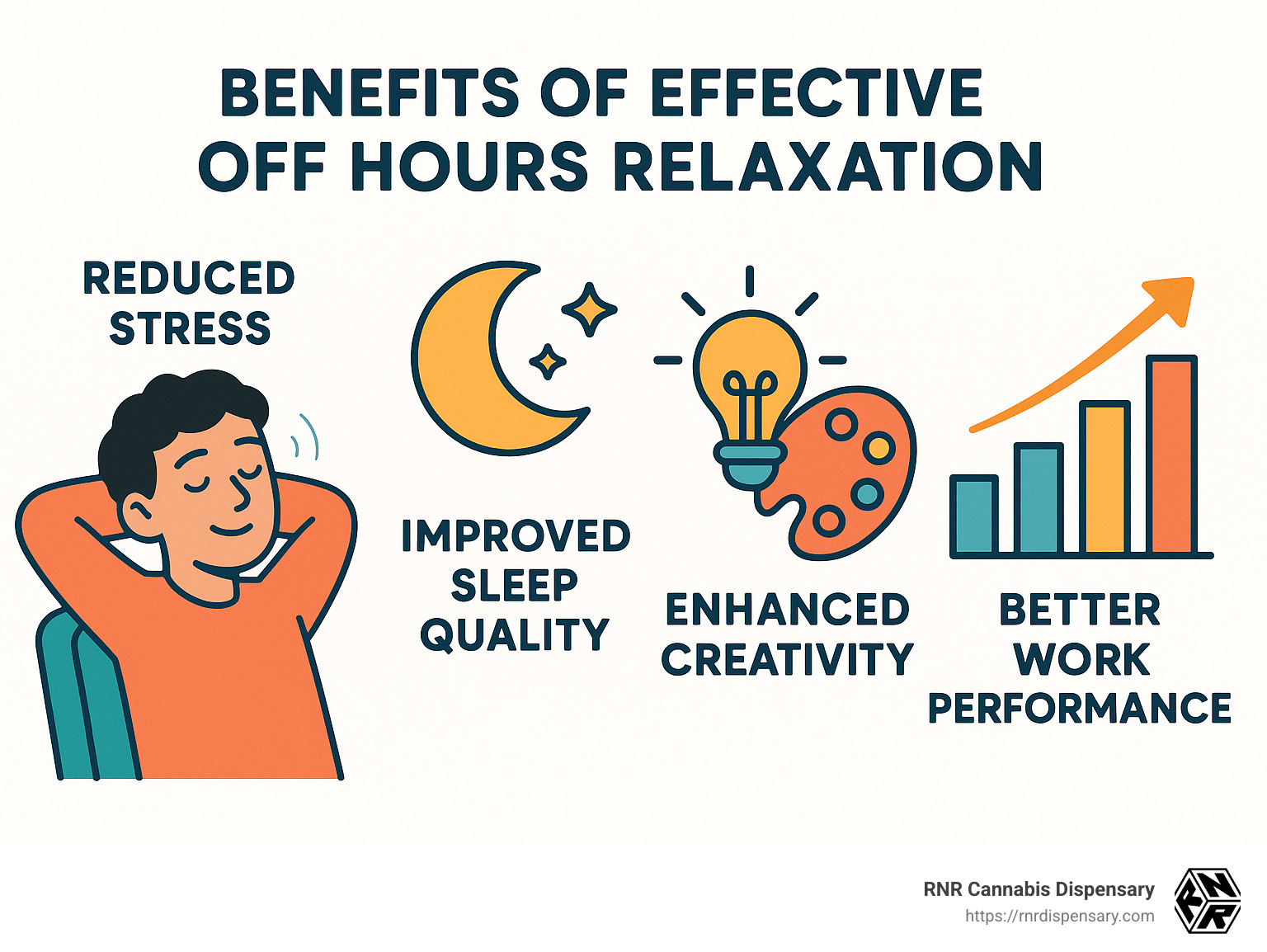 BENEFITS OF EFFECTIVE OFF HOURS RELAXATION

REDUCED STRESS

IMPROVED SLEEP QUALITY

ENHANCED CREATIVITY

BETTER WORK PERFORMANCE

RNR Cannabis Dispensary
https://rnrdispensary.com

RNR