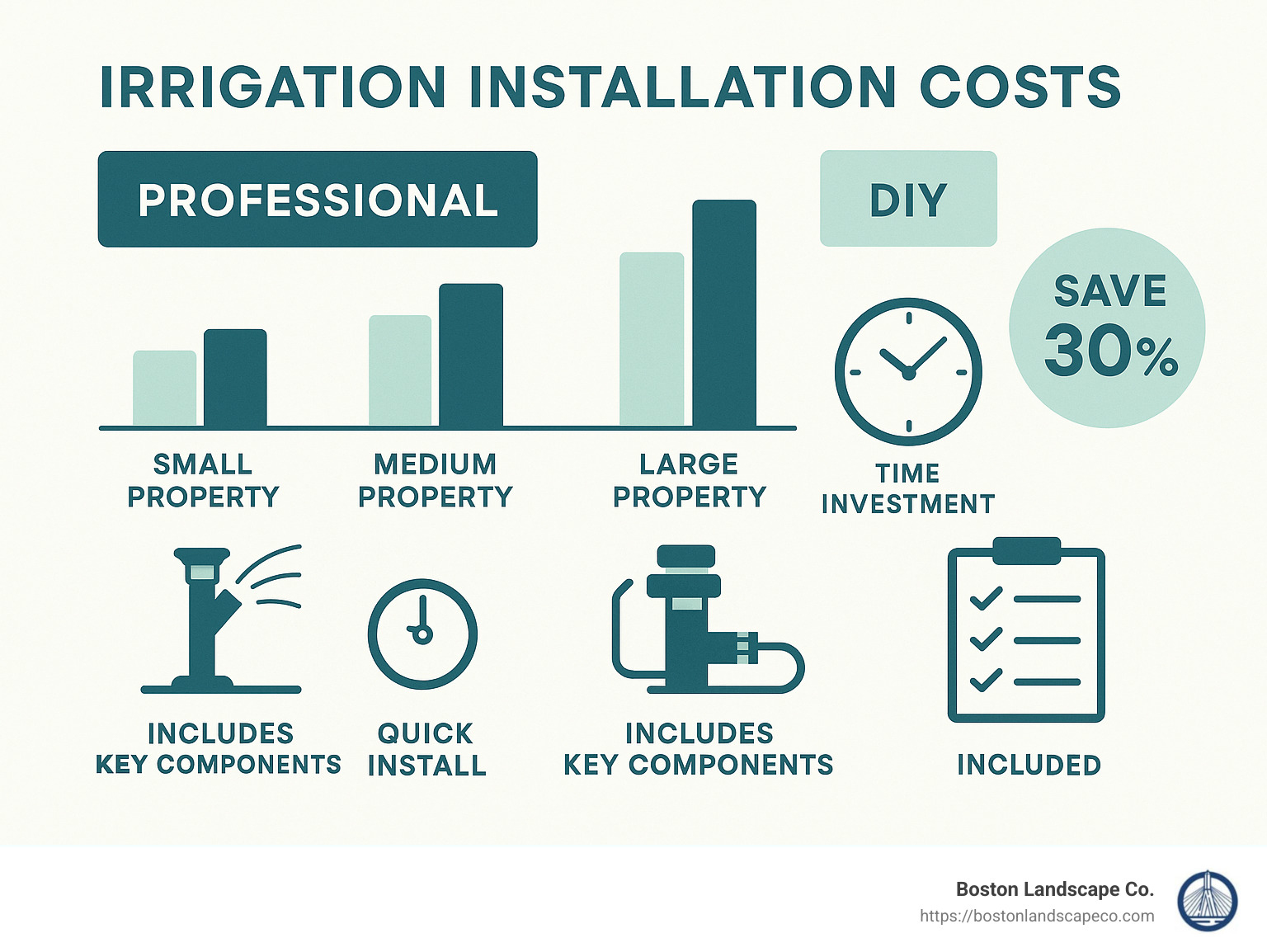 IRRIGATION INSTALLATION COSTS

PROFESSIONAL

DIY

SAVE 30%

SMALL PROPERTY

MEDIUM PROPERTY

LARGE PROPERTY

TIME INVESTMENT

INCLUDES KEY COMPONENTS

QUICK INSTALL

INCLUDES KEY COMPONENTS

INCLUDED

Boston Landscape Co.
https://bostonlandscapeco.com