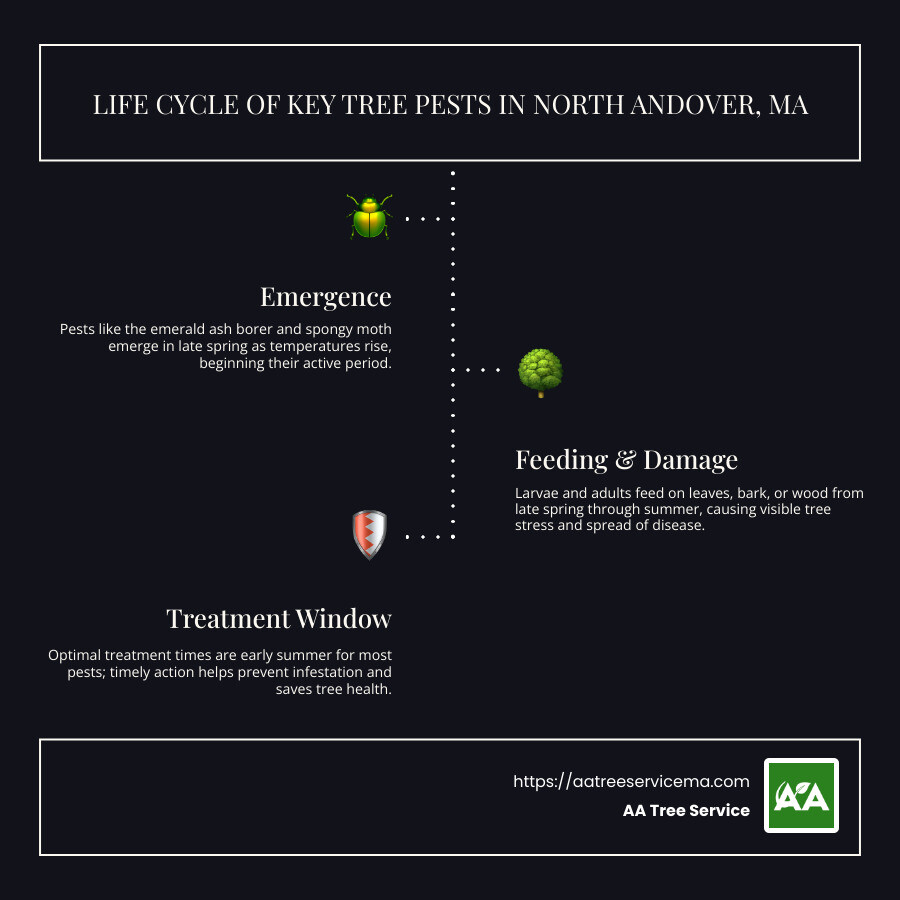 LIFE CYCLE OF KEY TREE PESTS IN NORTH ANDOVER, MA

Emergence

Pests like the emerald ash borer and spongy moth emerge in late spring as temperatures rise, beginning their active period.

Feeding & Damage

Larvae and adults feed on leaves, bark, or wood from late spring through summer, causing visible tree stress and spread of disease.

Treatment Window

Optimal treatment times are early summer for most pests; timely action helps prevent infestation and saves tree health.

https://aatreeservicema.com
AA Tree Service

AA