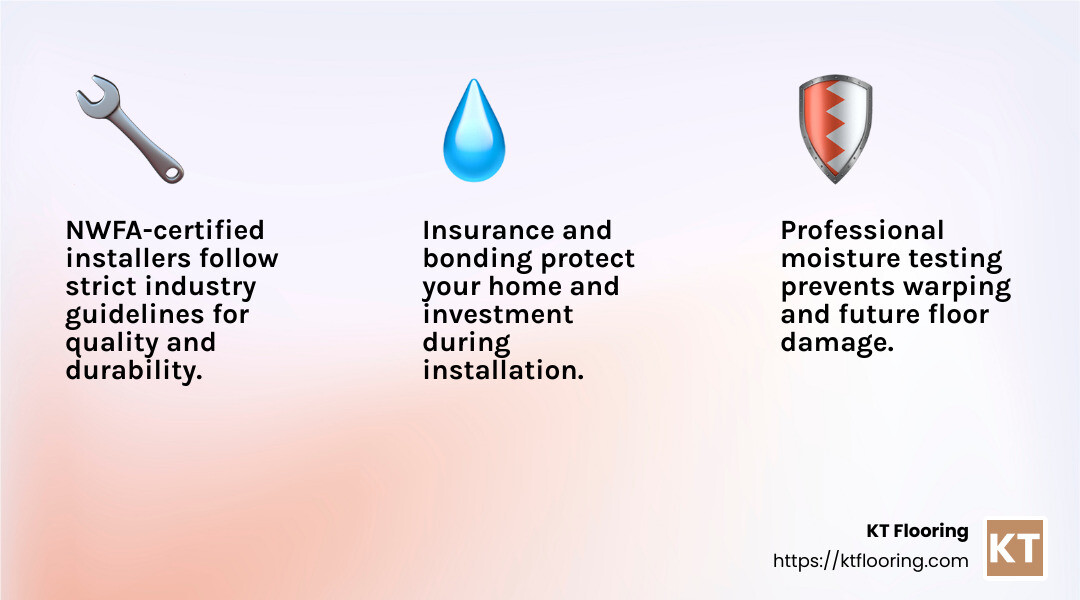 NWFA-certified installers follow strict industry guidelines for quality and durability.

Insurance and bonding protect your home and investment during installation.

Professional moisture testing prevents warping and future floor damage.

KT Flooring
https://ktflooring.com

KT