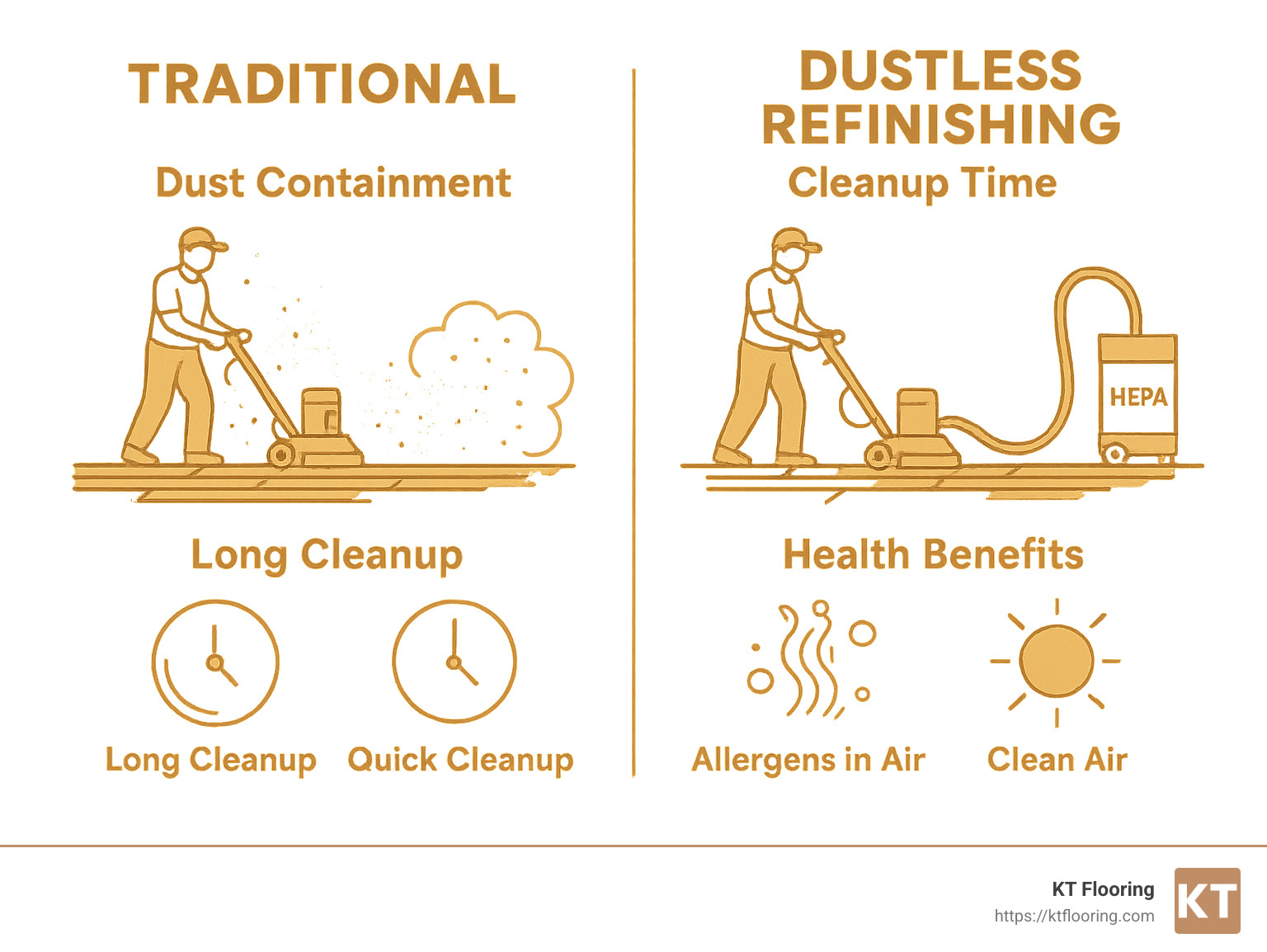 TRADITIONAL

Dust Containment

Long Cleanup

Long Cleanup

Quick Cleanup

DUSTLESS REFINISHING

Cleanup Time

HEPA

Health Benefits

Allergens in Air

Clean Air

KT Flooring
https://ktflooring.com

KT