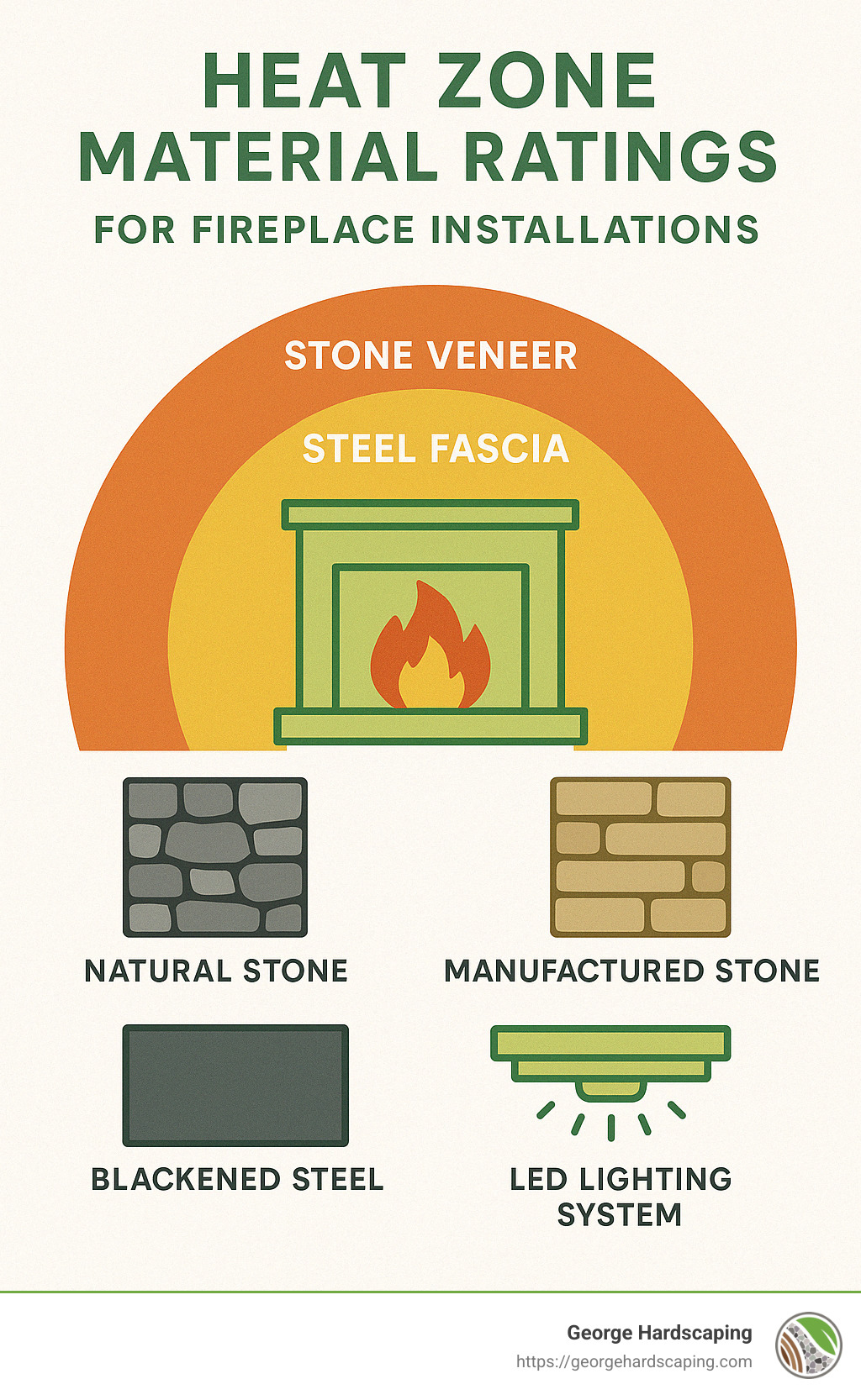 HEAT ZONE MATERIAL RATINGS

FOR FIREPLACE INSTALLATIONS

STONE VENEER

STEEL FASCIA

NATURAL STONE

MANUFACTURED STONE

BLACKENED STEEL

LED LIGHTING SYSTEM

George Hardscaping
https://georgehardscaping.com