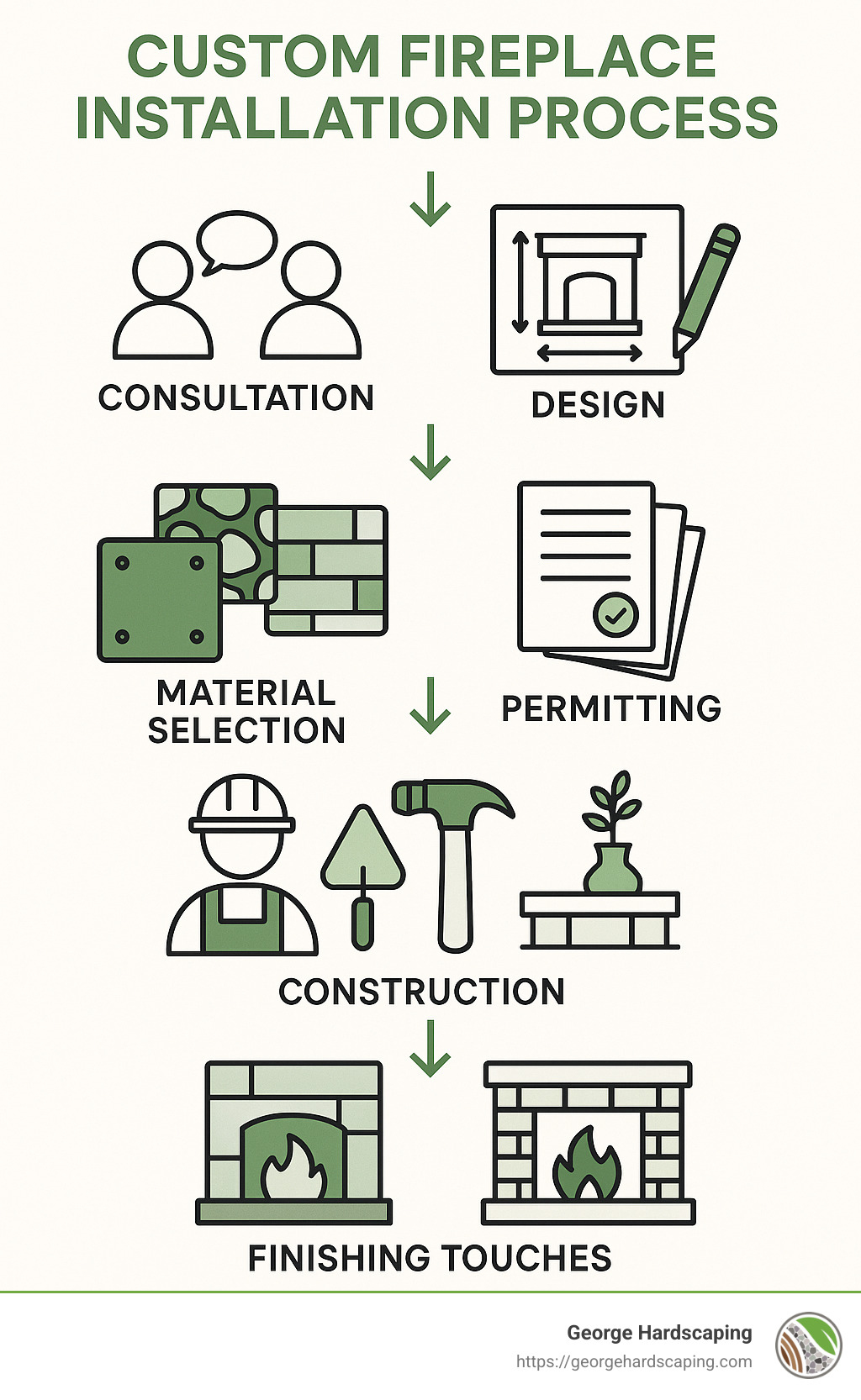 CUSTOM FIREPLACE INSTALLATION PROCESS

CONSULTATION

DESIGN

MATERIAL SELECTION

PERMITTING

CONSTRUCTION

FINISHING TOUCHES

George Hardscaping
https://georgehardscaping.com