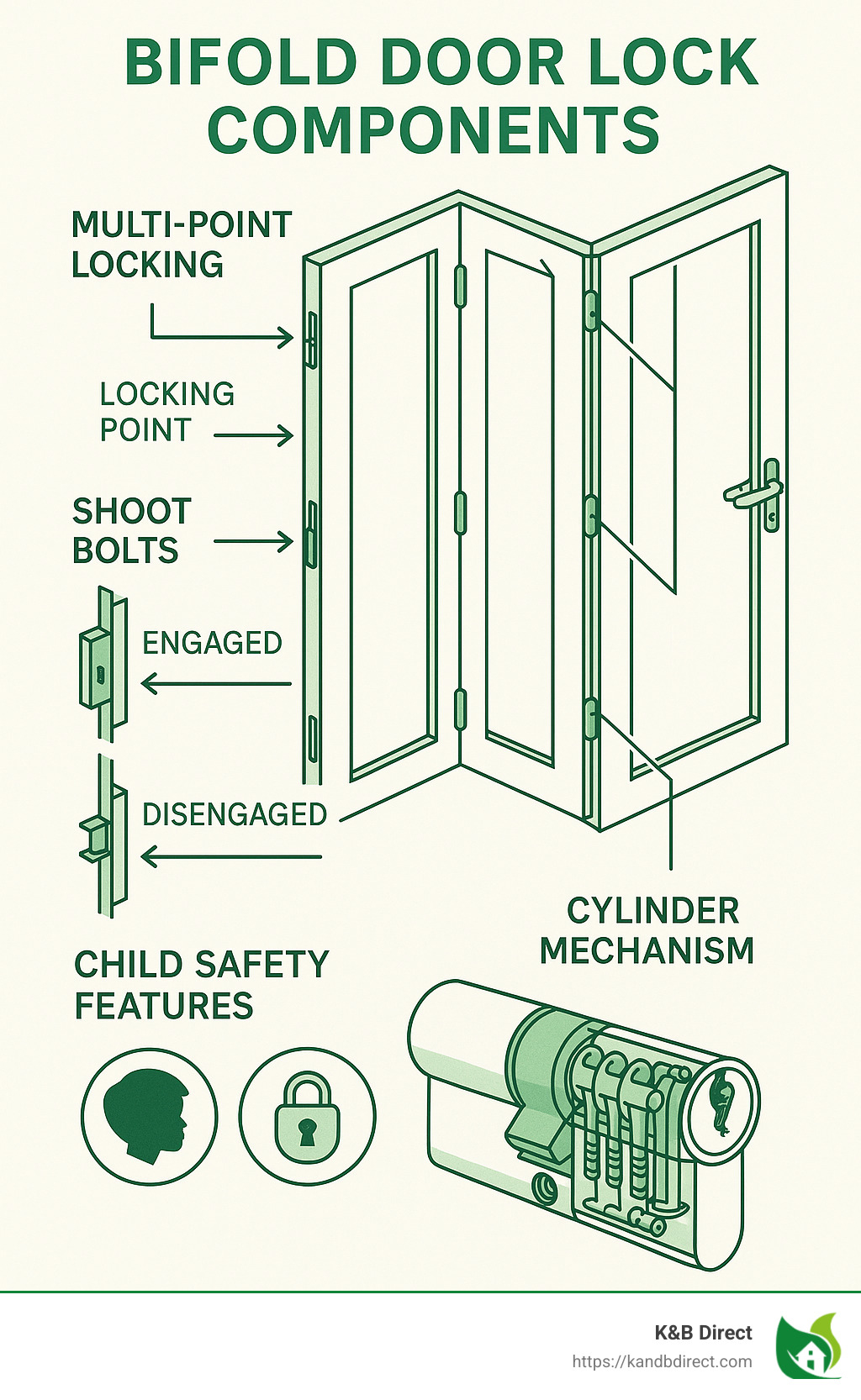 BIFOLD DOOR LOCK COMPONENTS

MULTI-POINT LOCKING

LOCKING POINT

SHOOT BOLTS

ENGAGED

DISENGAGED

CYLINDER MECHANISM

CHILD SAFETY FEATURES

K&B Direct
https://kandbdirect.com