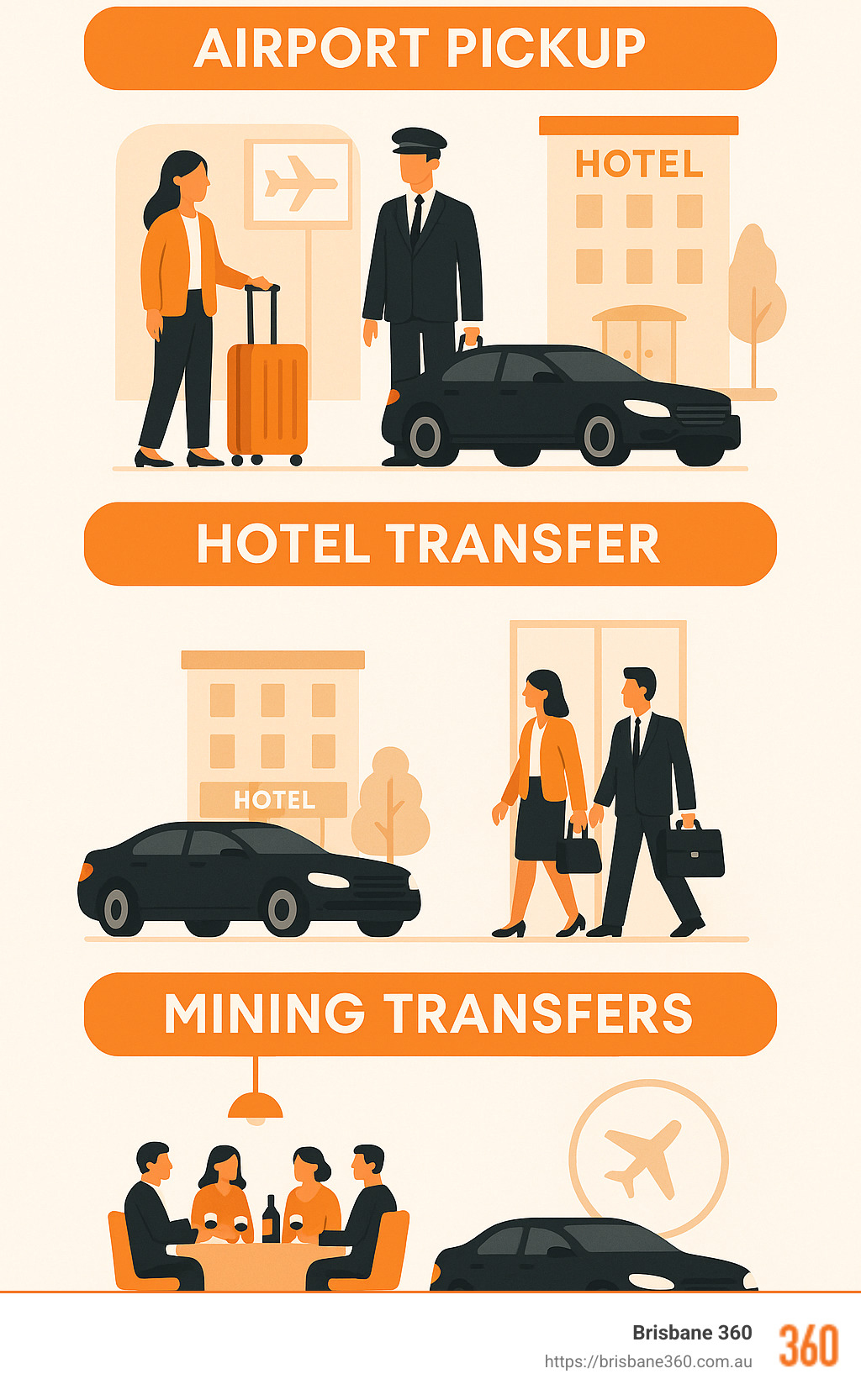 AIRPORT PICKUP

HOTEL

HOTEL TRANSFER

HOTEL

MINING TRANSFERS

Brisbane 360
https://brisbane360.com.au

360