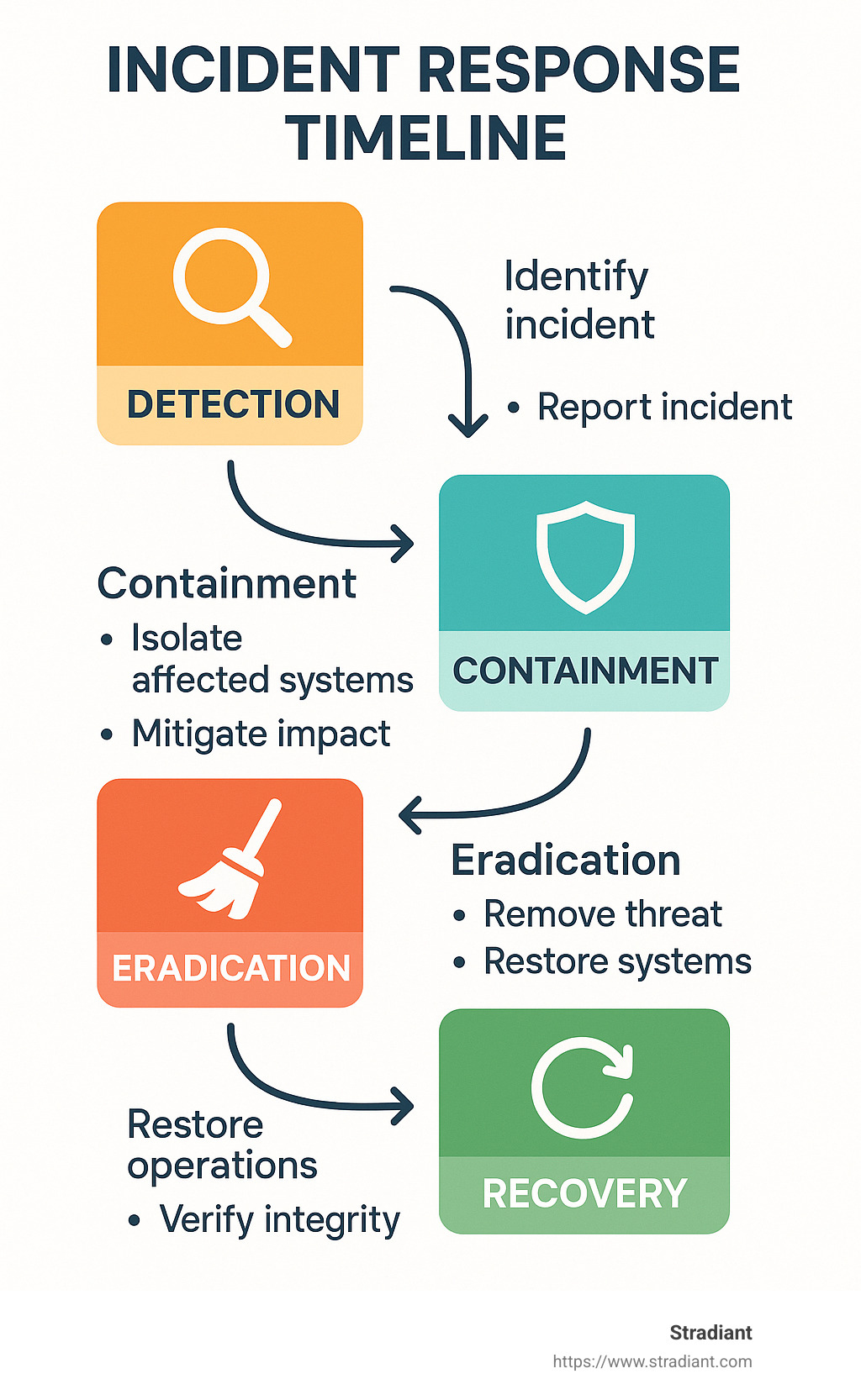 INCIDENT RESPONSE TIMELINE

DETECTION

Identify incident

• Report incident

Containment

• Isolate affected systems

• Mitigate impact

CONTAINMENT

ERADICATION

Eradication

• Remove threat

• Restore systems

Restore operations

• Verify integrity

RECOVERY

Stradiant
https://www.stradiant.com