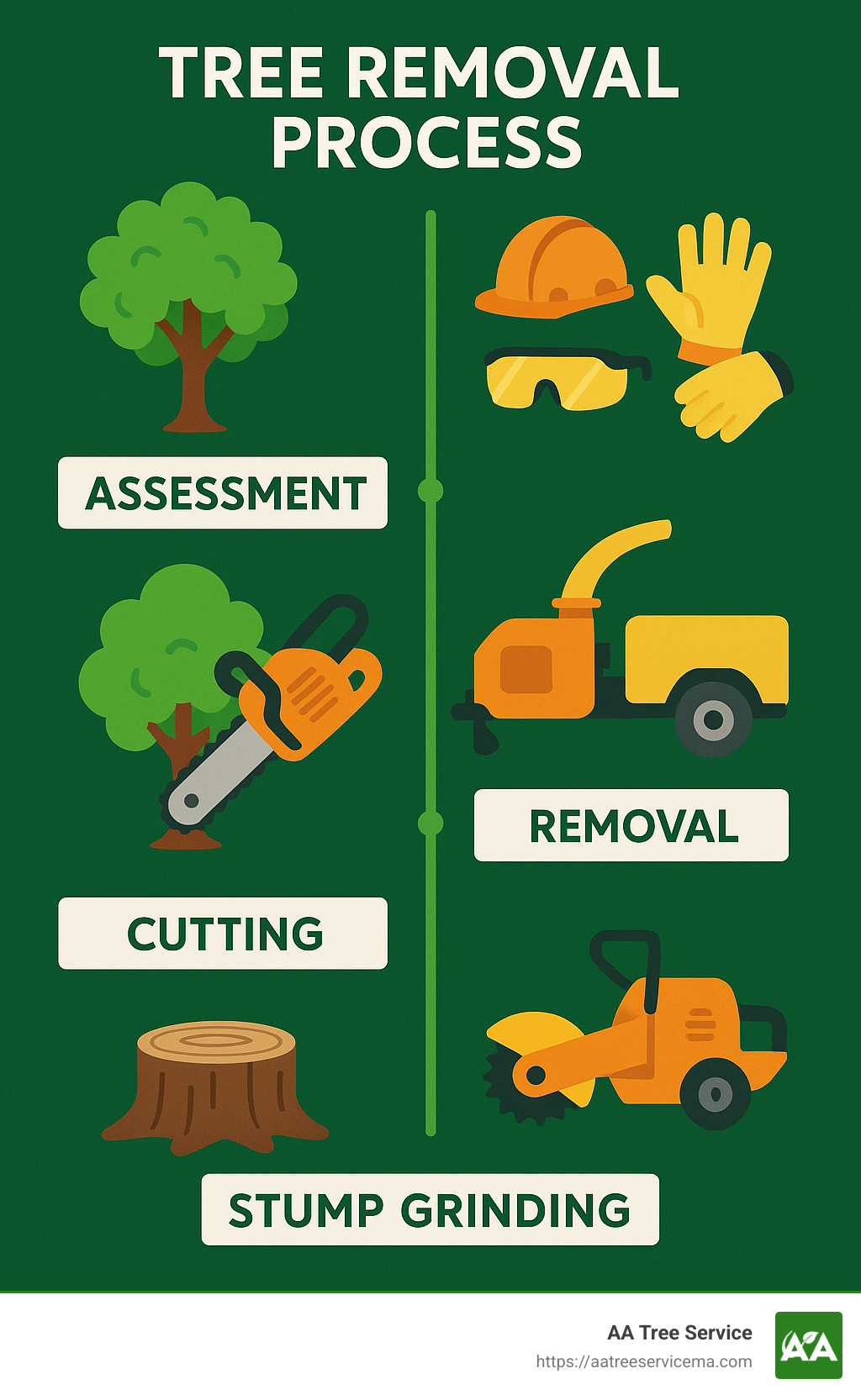 TREE REMOVAL PROCESS

ASSESSMENT

REMOVAL

CUTTING

STUMP GRINDING

AA Tree Service
https://aatreeservicema.com

AA