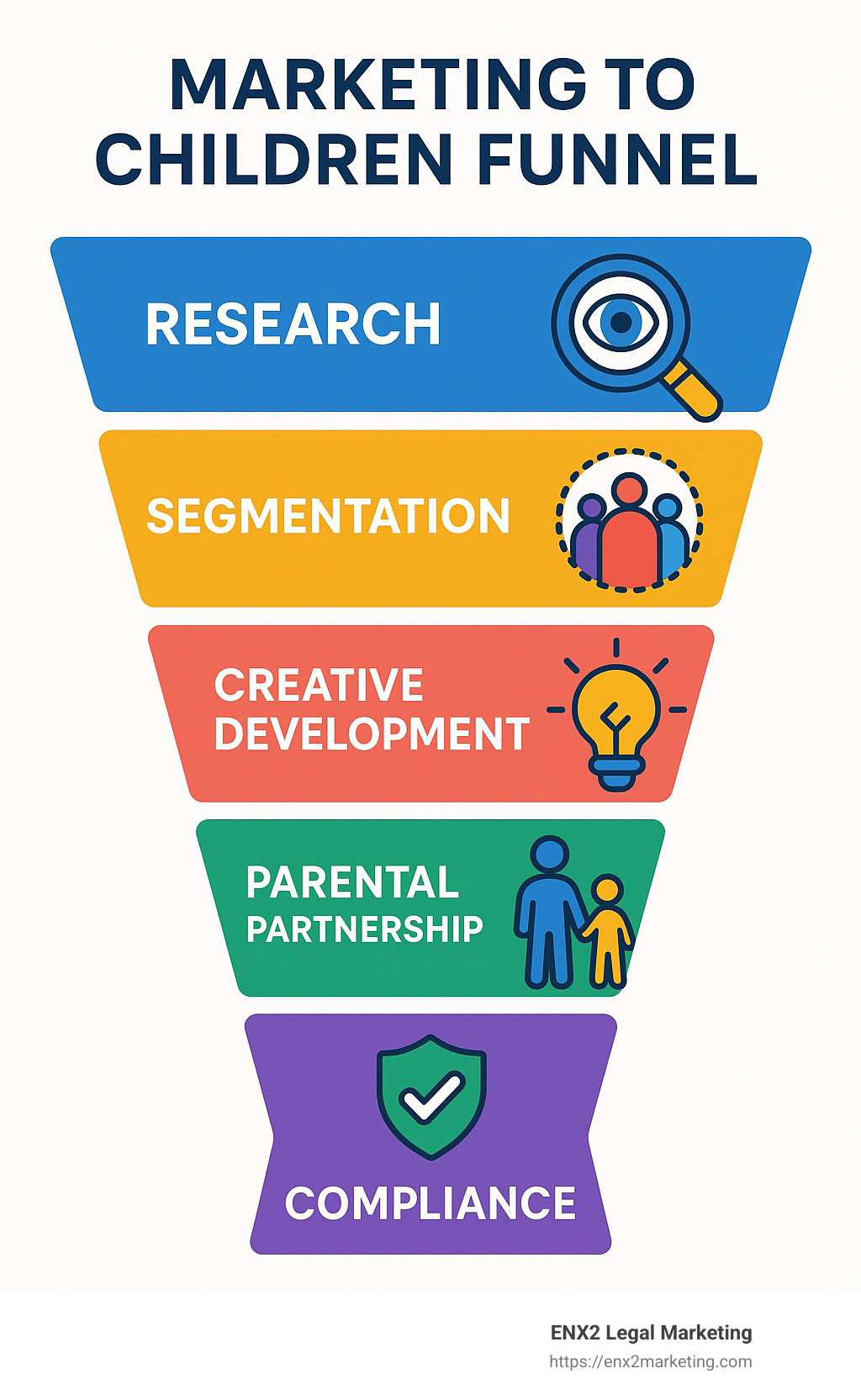 MARKETING TO CHILDREN FUNNEL

RESEARCH

SEGMENTATION

CREATIVE DEVELOPMENT

PARENTAL PARTNERSHIP

COMPLIANCE

ENX2 Legal Marketing
https://enx2marketing.com