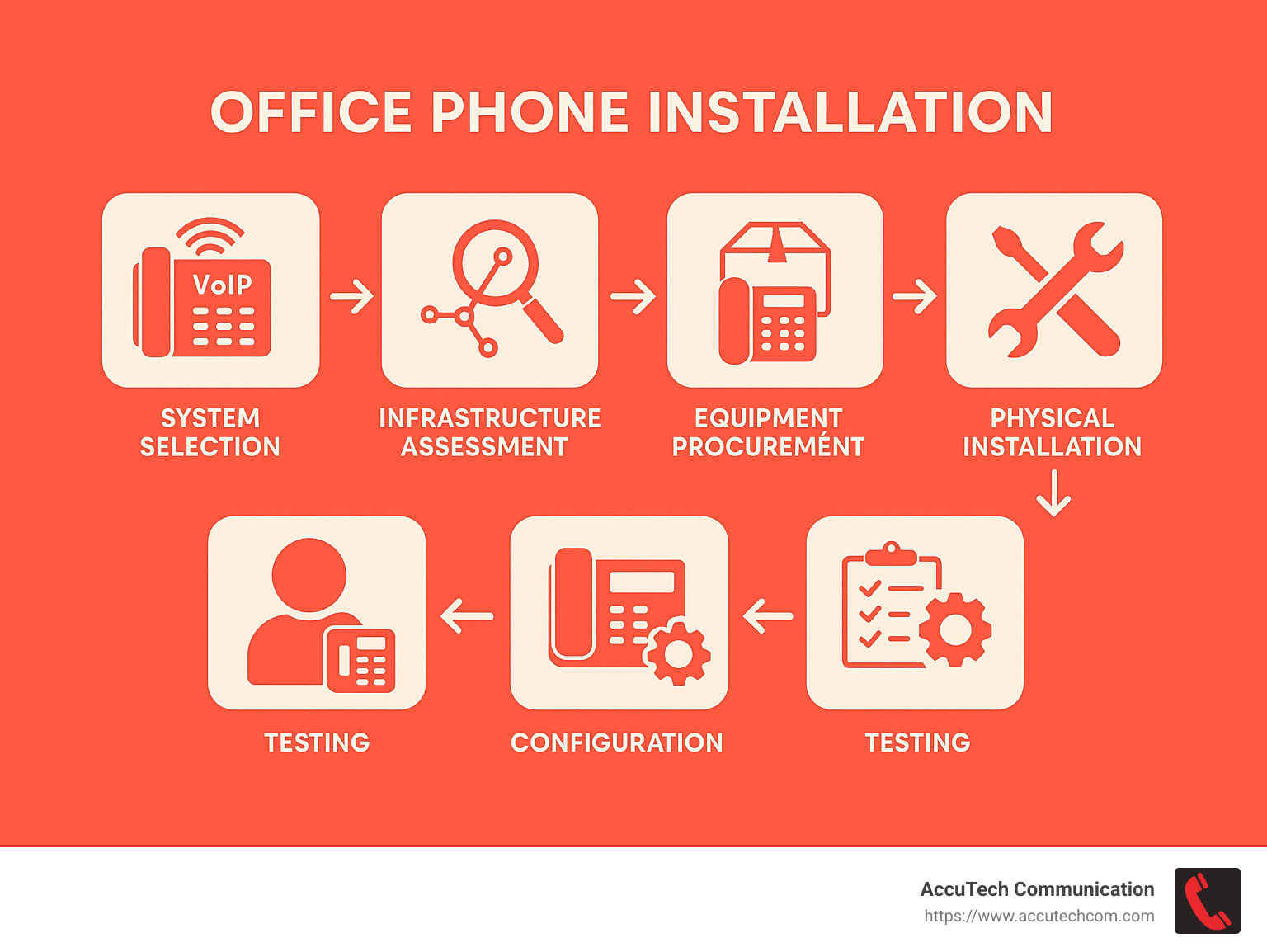 OFFICE PHONE INSTALLATION

VoIP

SYSTEM SELECTION

INFRASTRUCTURE ASSESSMENT

EQUIPMENT PROCUREMÉNT

PHYSICAL INSTALLATION

TESTING

CONFIGURATION

TESTING

AccuTech Communication
https://www.accutechcom.com