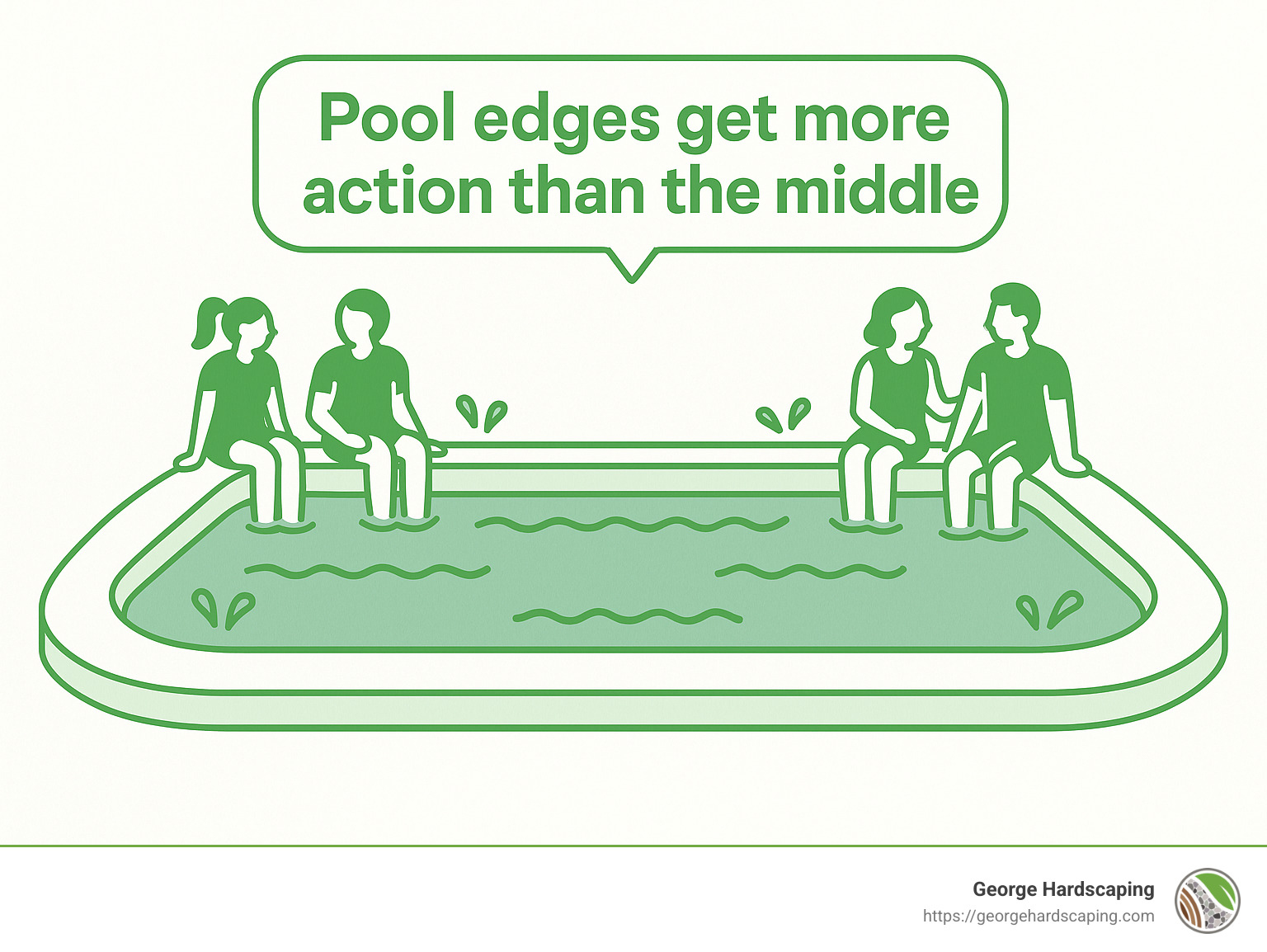 Pool edges get more action than the middle

George Hardscaping
https://georgehardscaping.com