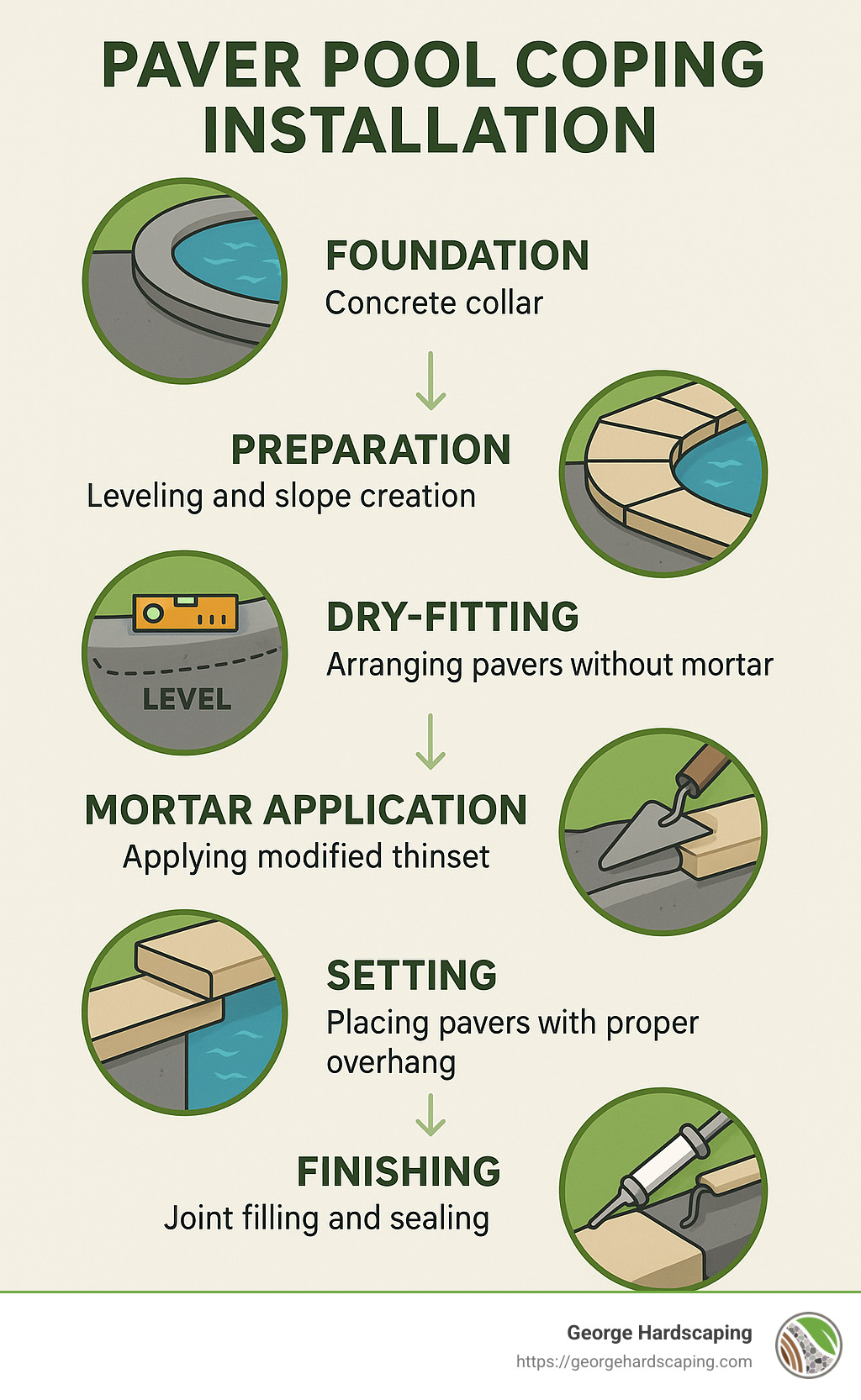 PAVER POOL COPING INSTALLATION

FOUNDATION
Concrete collar

PREPARATION
Leveling and slope creation

LEVEL

DRY-FITTING
Arranging pavers without mortar

MORTAR APPLICATION
Applying modified thinset

SETTING
Placing pavers with proper overhang

FINISHING
Joint filling and sealing

George Hardscaping
https://georgehardscaping.com