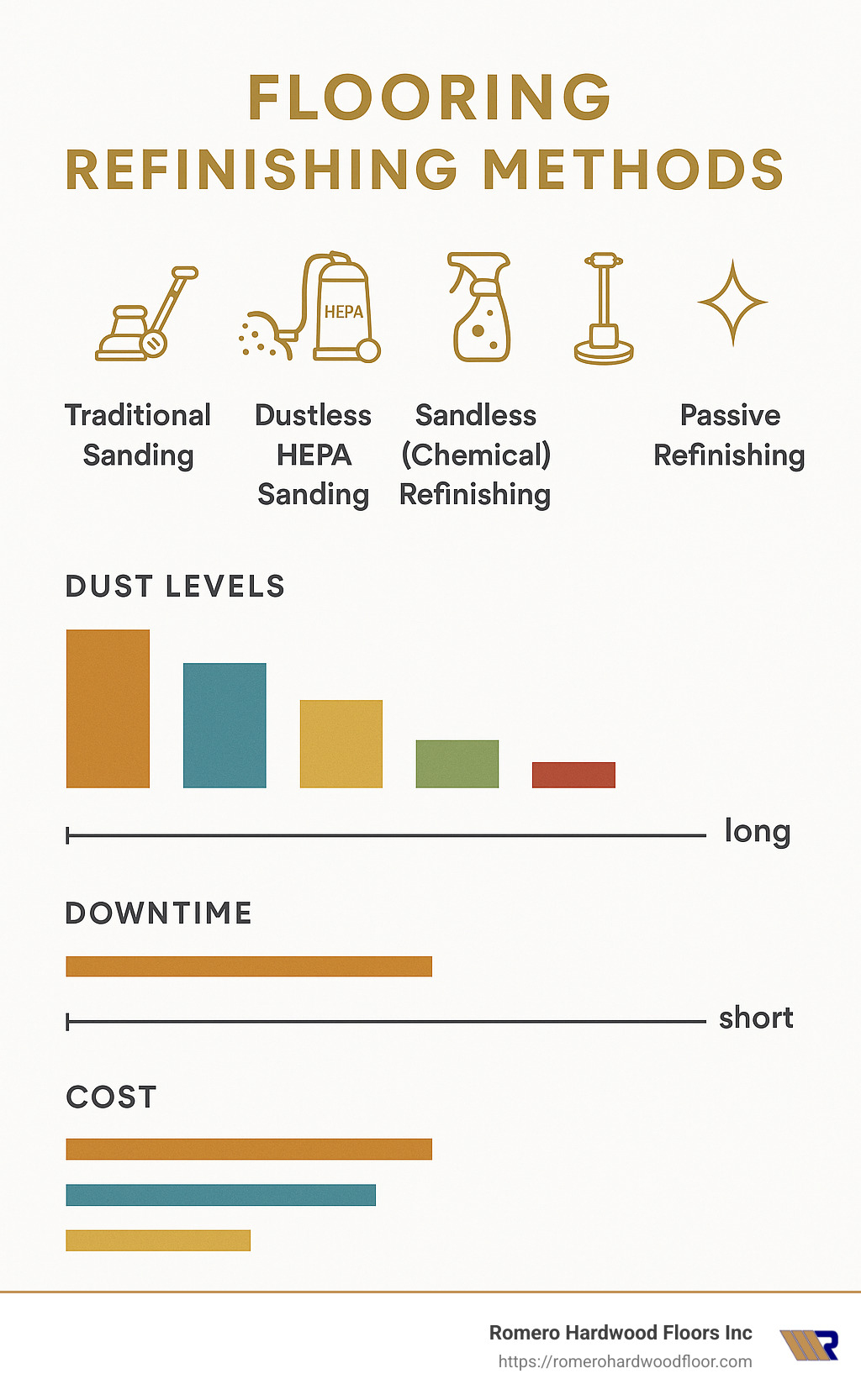 FLOORING
REFINISHING METHODS

HEPA

Traditional Sanding

Dustless HEPA Sanding

Sandless (Chemical) Refinishing

Passive Refinishing

DUST LEVELS

long

DOWNTIME

short

COST

Romero Hardwood Floors Inc
https://romerohardwoodfloor.com