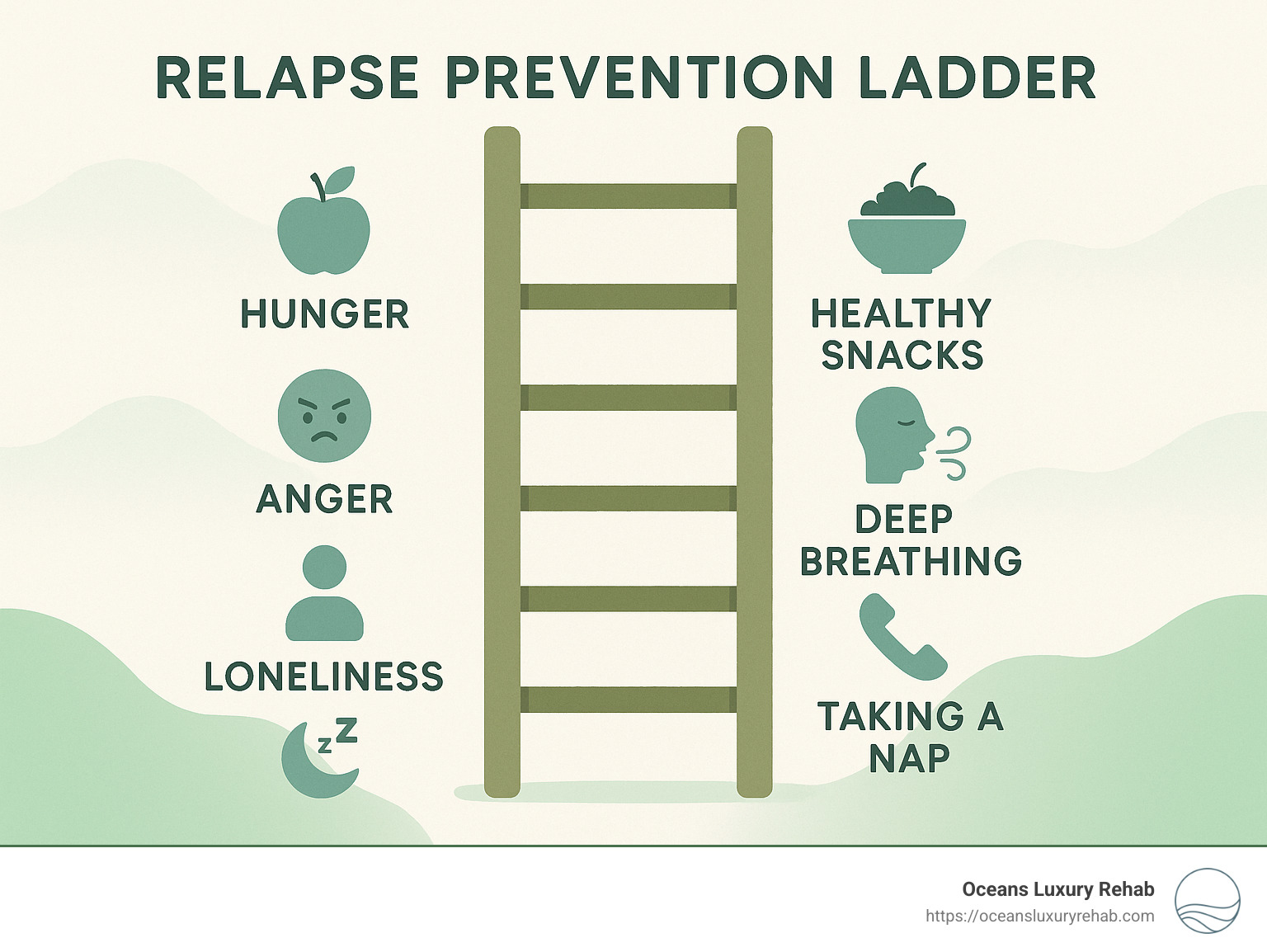 RELAPSE PREVENTION LADDER

HUNGER

ANGER

LONELINESS

zZ

HEALTHY SNACKS

DEEP BREATHING

TAKING A NAP

Oceans Luxury Rehab
https://oceansluxuryrehab.com