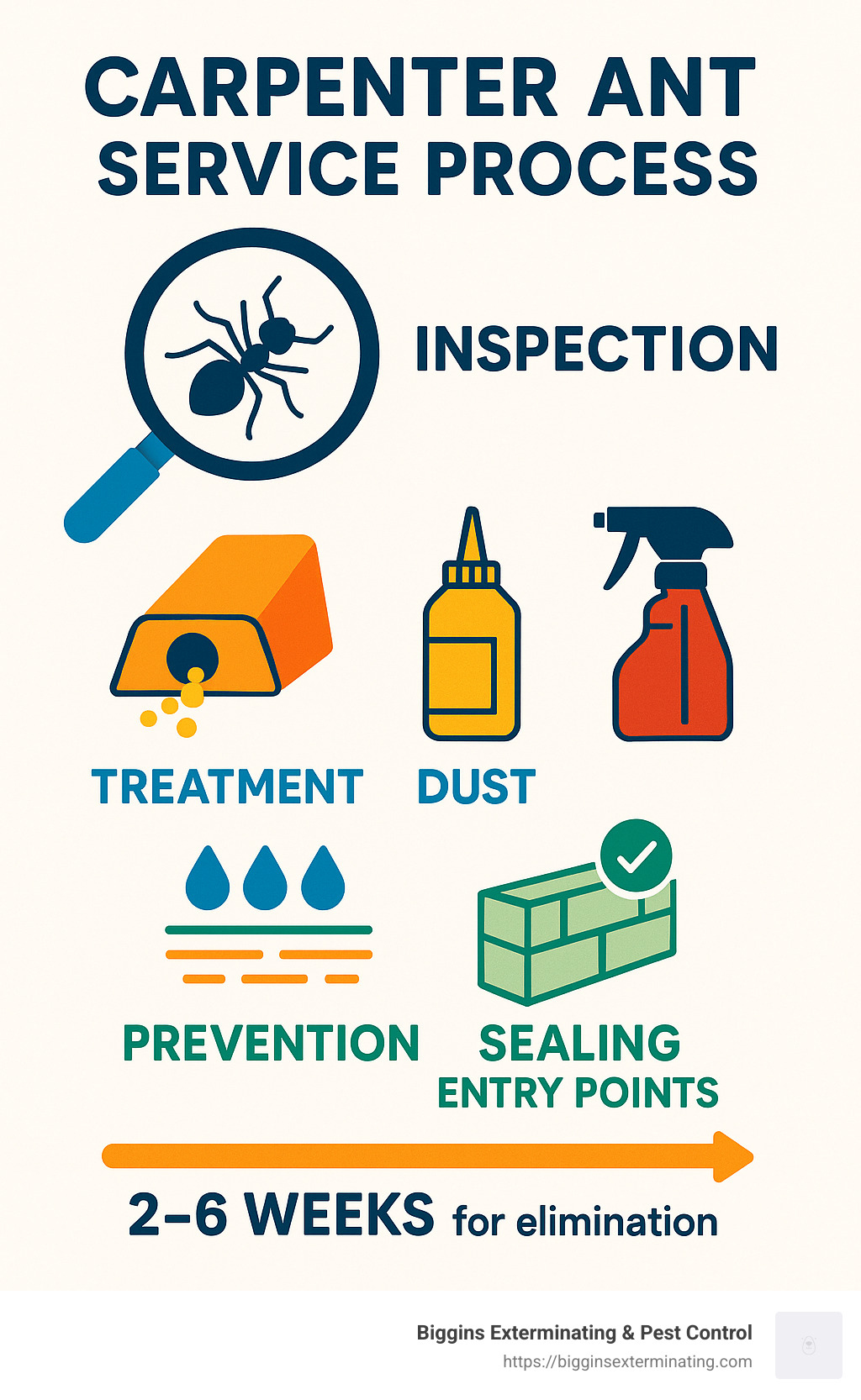 CARPENTER ANT SERVICE PROCESS

INSPECTION

TREATMENT

DUST

PREVENTION

SEALING ENTRY POINTS

2–6 WEEKS for elimination

Biggins Exterminating & Pest Control
https://bigginsexterminating.com