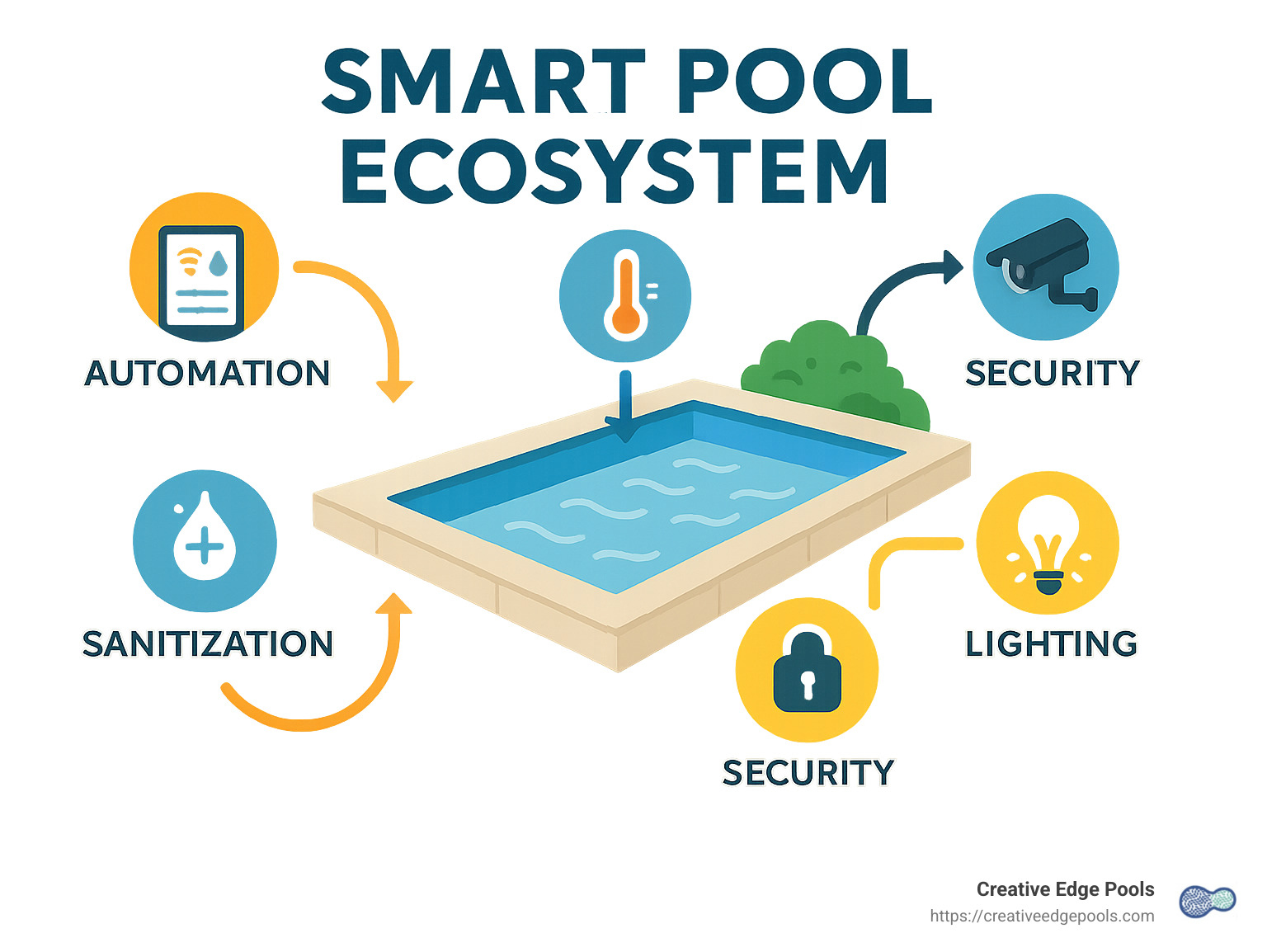 SMART POOL ECOSYSTEM

AUTOMATION

SECURITY

SANITIZATION

LIGHTING

SECURITY

Creative Edge Pools
https://creativeedgepools.com