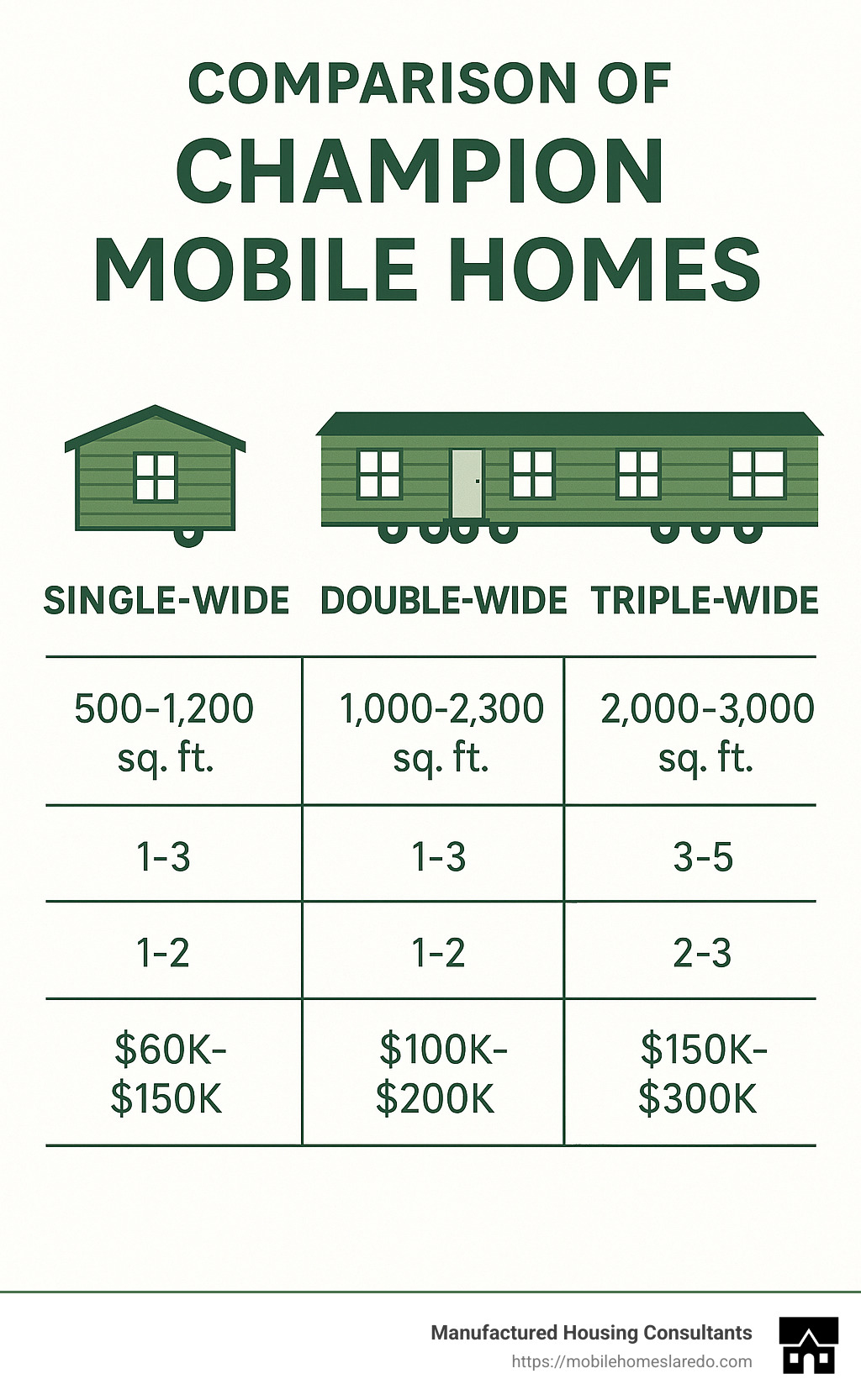 COMPARISON OF
CHAMPION
MOBILE HOMES

| SINGLE-WIDE | DOUBLE-WIDE | TRIPLE-WIDE |
|---|---|---|
| 500-1,200 sq. ft. | 1,000-2,300 sq. ft. | 2,000-3,000 sq. ft. |
| 1-3 | 1-3 | 3-5 |
| 1-2 | 1-2 | 2-3 |
| \$60K-\$150K | \$100K-\$200K | \$150K-\$300K |

Manufactured Housing Consultants
https://mobilehomeslaredo.com