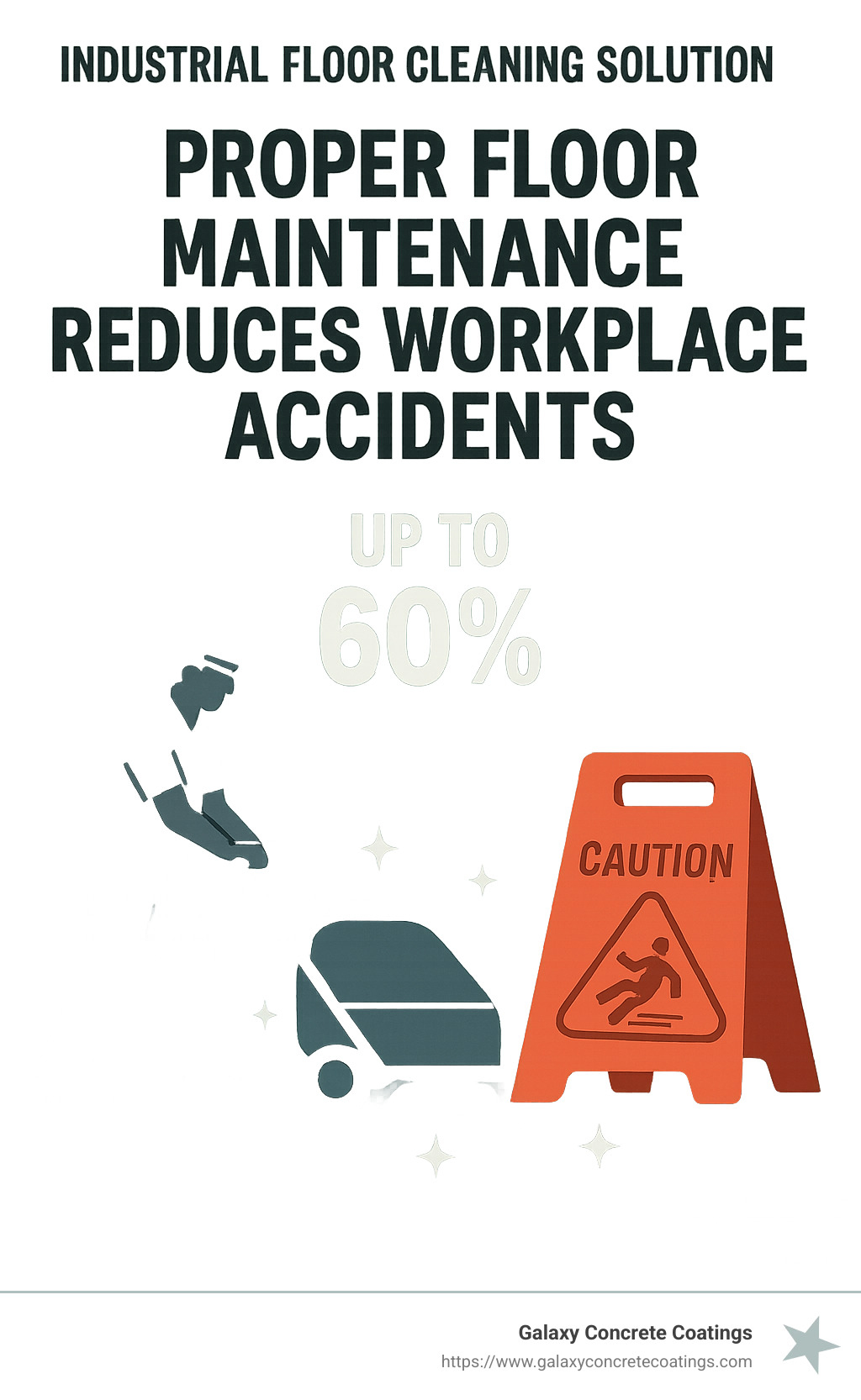 INDUSTRIAL FLOOR CLEANING SOLUTION

PROPER FLOOR MAINTENANCE REDUCES WORKPLACE ACCIDENTS

UP TO 60%

CAUTION

Galaxy Concrete Coatings
https://www.galaxyconcretecoatings.com