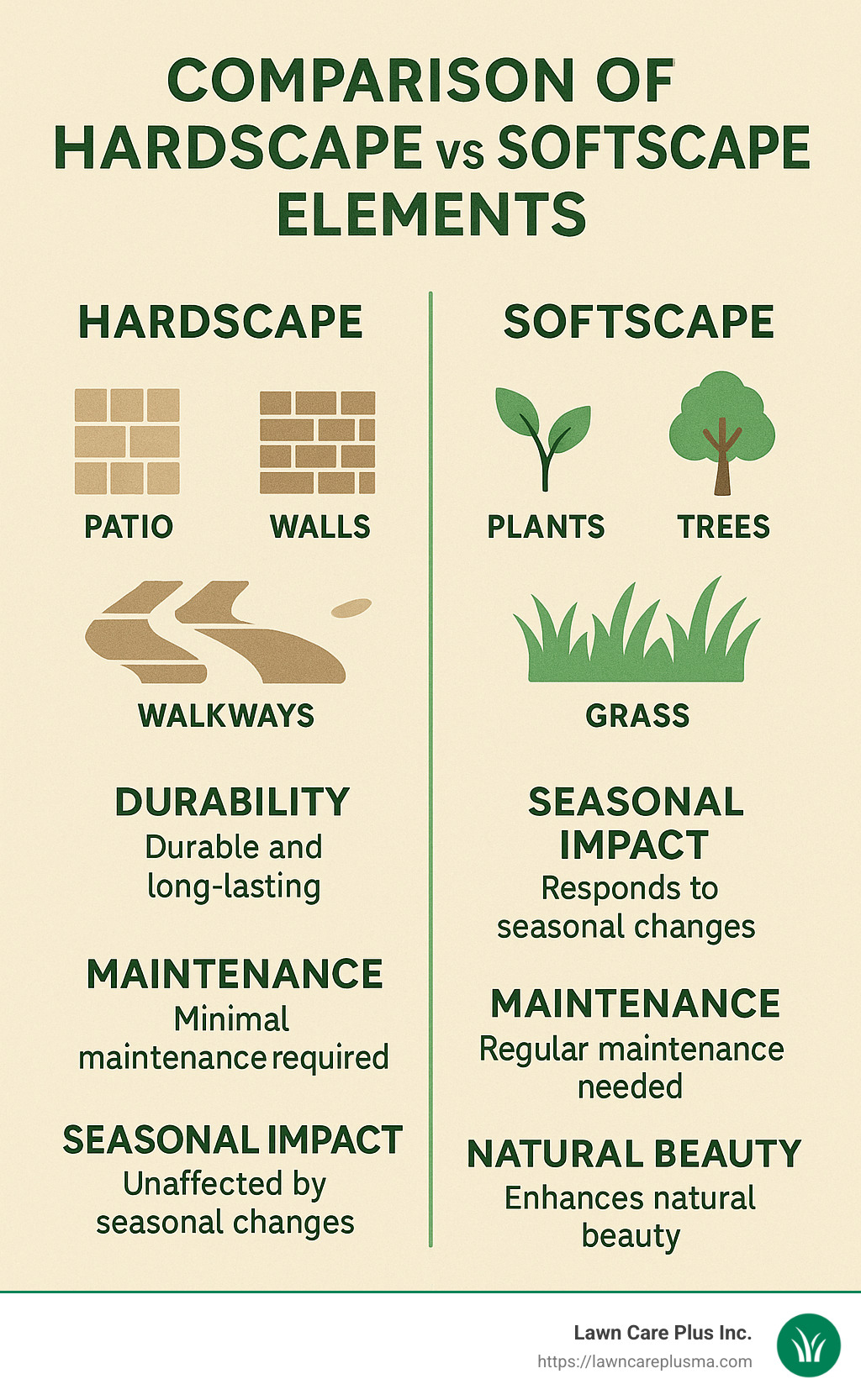 COMPARISON OF HARDSCAPE vs SOFTSCAPE ELEMENTS

HARDSCAPE

PATIO

WALLS

WALKWAYS

DURABILITY
Durable and long-lasting

MAINTENANCE
Minimal maintenance required

SEASONAL IMPACT
Unaffected by seasonal changes

SOFTSCAPE

PLANTS

TREES

GRASS

SEASONAL IMPACT
Responds to seasonal changes

MAINTENANCE
Regular maintenance needed

NATURAL BEAUTY
Enhances natural beauty

Lawn Care Plus Inc.
https://lawncareplusma.com