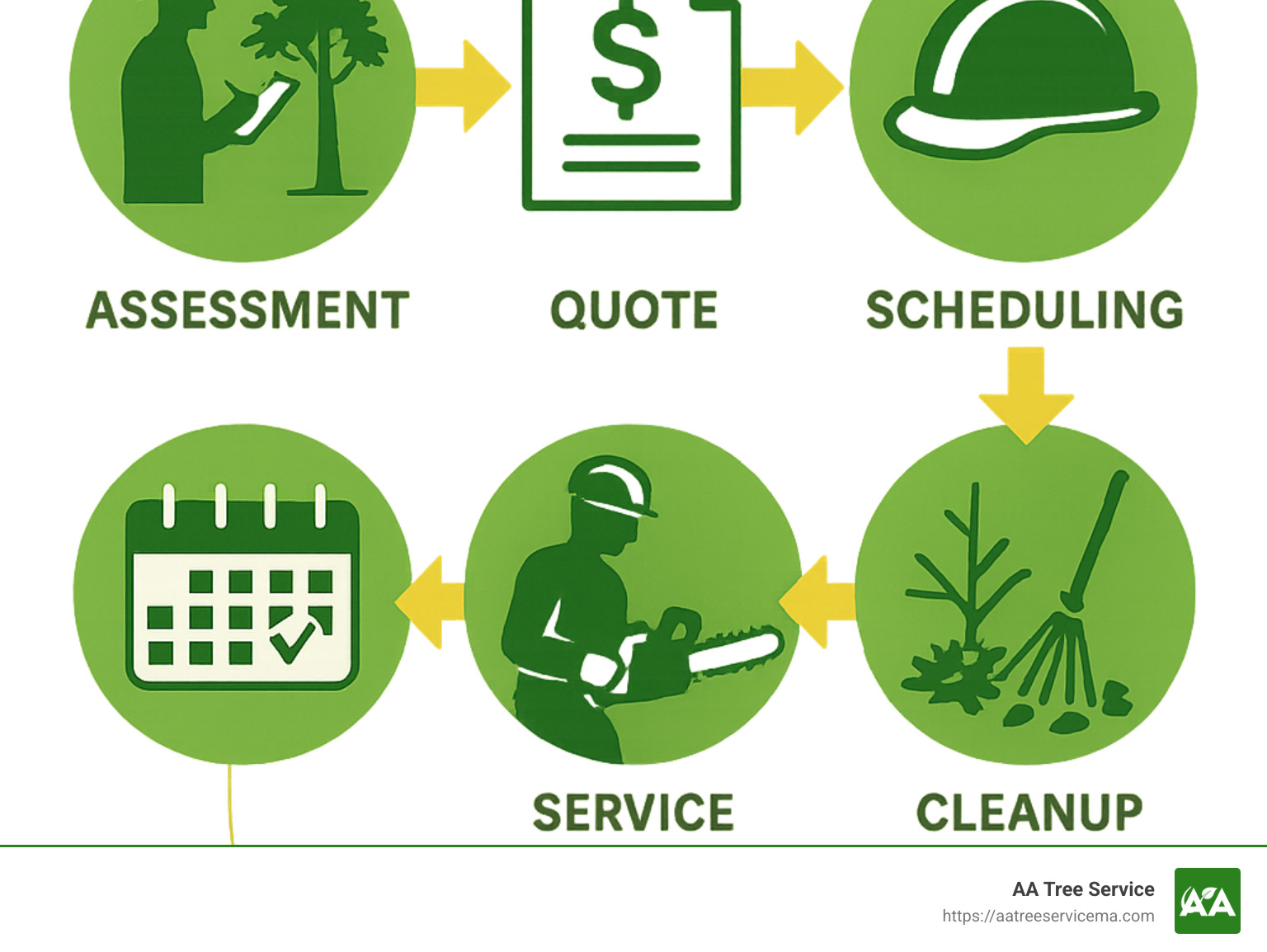 $

ASSESSMENT

QUOTE

SCHEDULING

SERVICE

CLEANUP

AA Tree Service
https://aatreeservicema.com

AA