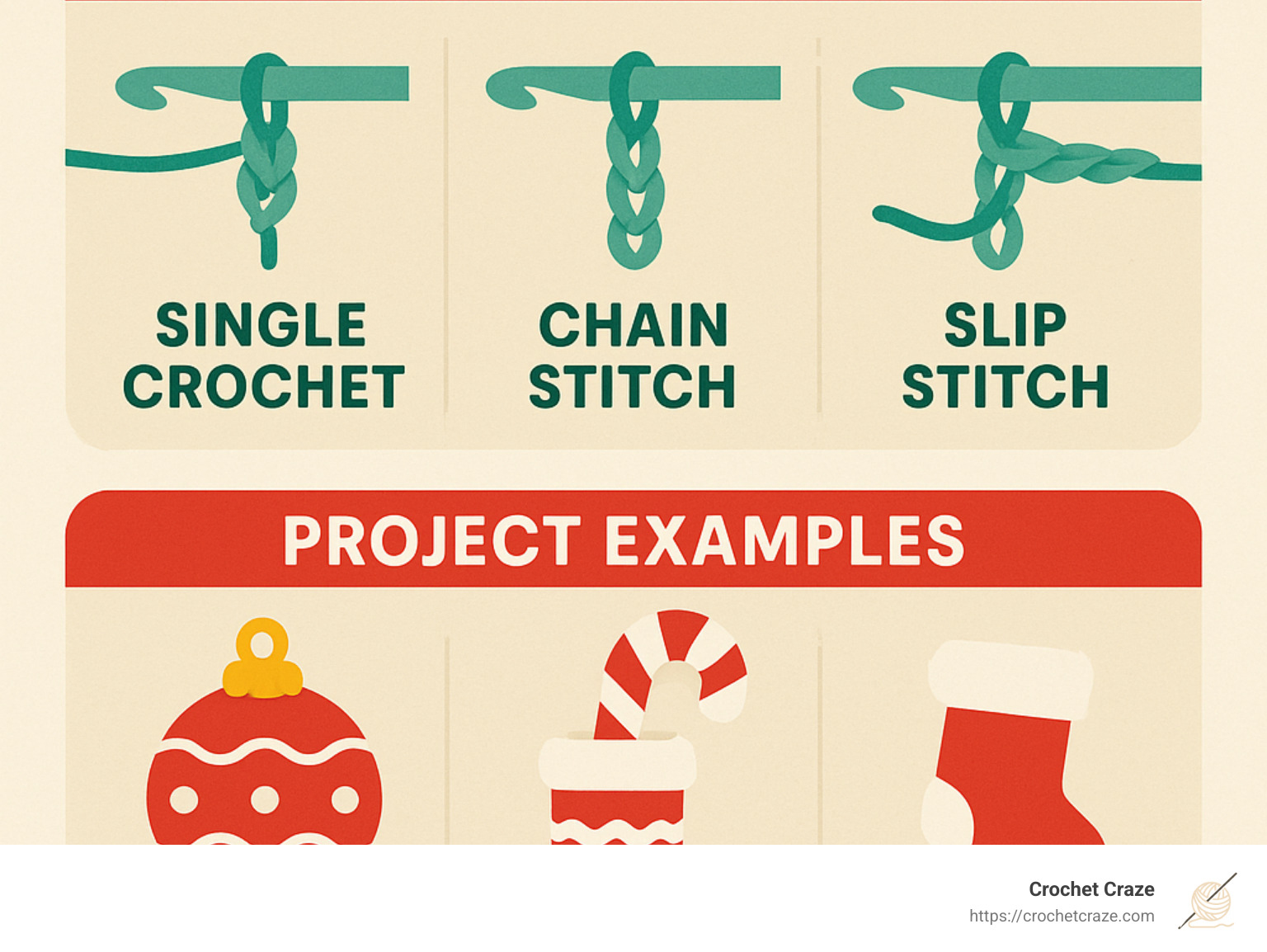 SINGLE CROCHET

CHAIN STITCH

SLIP STITCH

PROJECT EXAMPLES

Crochet Craze
https://crochetcraze.com