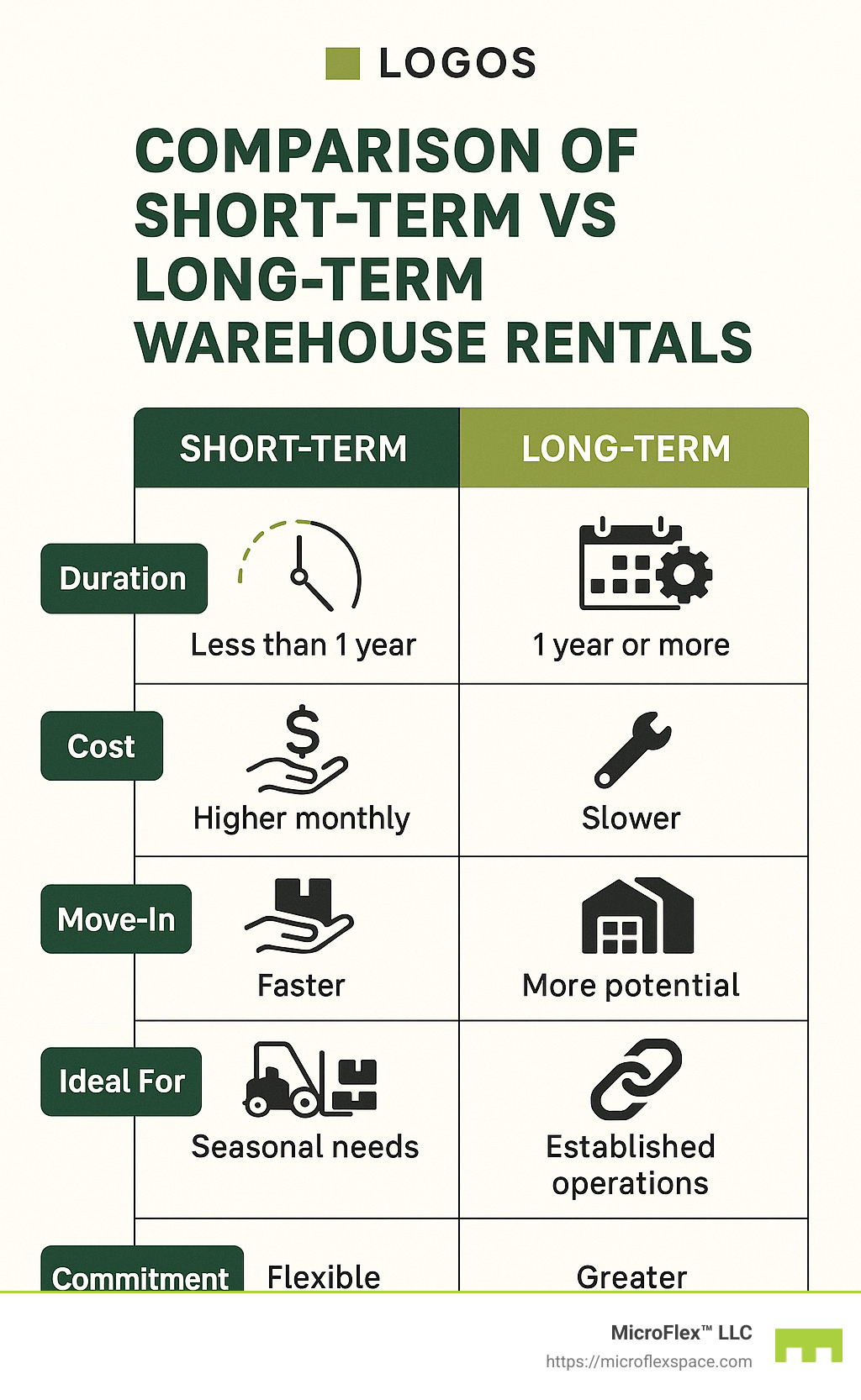 LOGOS

COMPARISON OF SHORT-TERM VS LONG-TERM WAREHOUSE RENTALS

| | SHORT-TERM | LONG-TERM |
|---|---|---|
| Duration | Less than 1 year | 1 year or more |
| Cost | Higher monthly | Slower |
| Move-In | Faster | More potential |
| Ideal For | Seasonal needs | Established operations |
| Commitment | Flexible | Greater |

MicroFlex™ LLC
https://microflexspace.com