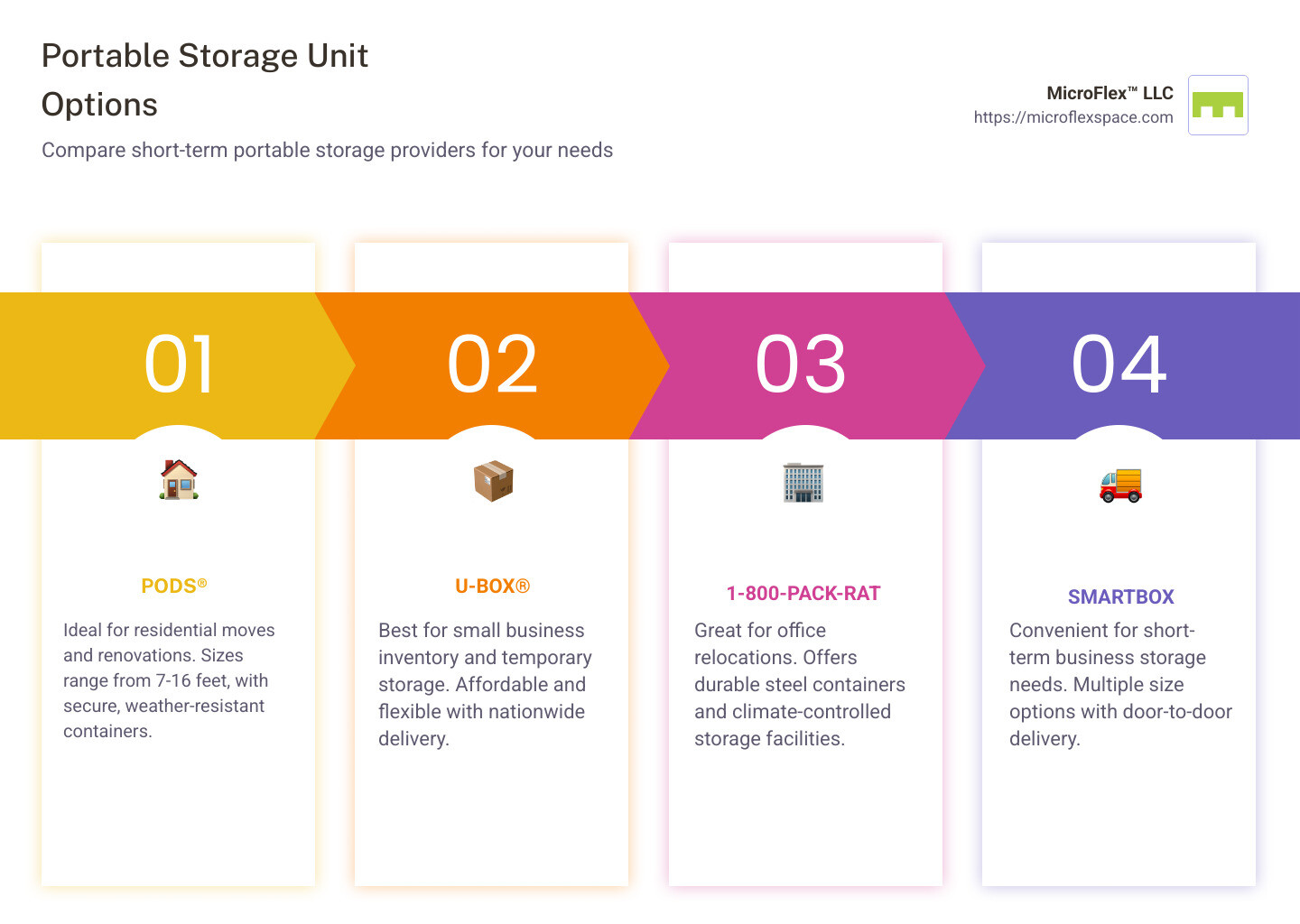 Portable Storage Unit Options

Compare short-term portable storage providers for your needs

MicroFlex™ LLC
https://microflexspace.com

01

PODS®

Ideal for residential moves and renovations. Sizes range from 7-16 feet, with secure, weather-resistant containers.

02

U-BOX®

Best for small business inventory and temporary storage. Affordable and flexible with nationwide delivery.

03

1-800-PACK-RAT

Great for office relocations. Offers durable steel containers and climate-controlled storage facilities.

04

SMARTBOX

Convenient for short-term business storage needs. Multiple size options with door-to-door delivery.