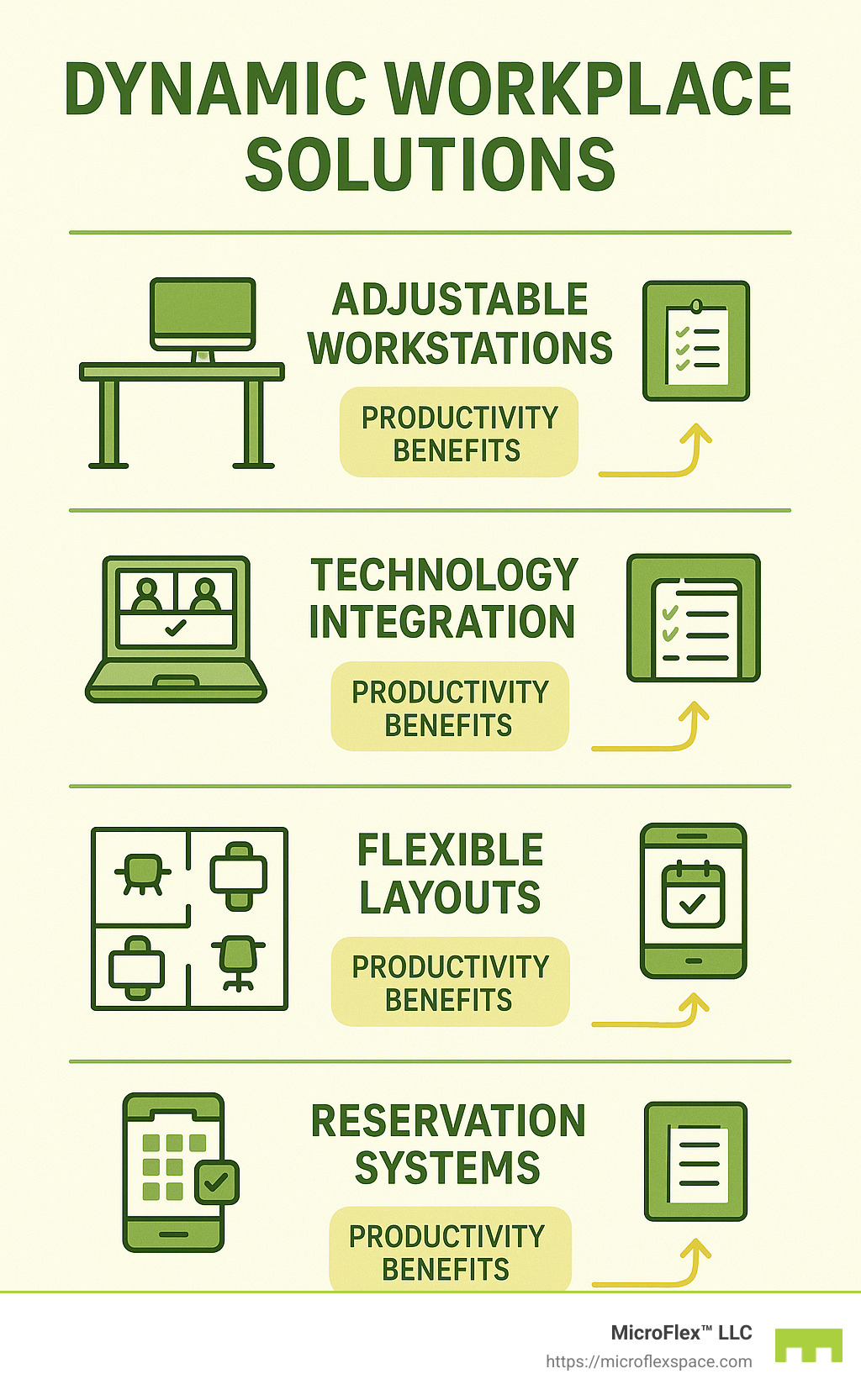 DYNAMIC WORKPLACE SOLUTIONS

ADJUSTABLE WORKSTATIONS

PRODUCTIVITY BENEFITS

TECHNOLOGY INTEGRATION

PRODUCTIVITY BENEFITS

FLEXIBLE LAYOUTS

PRODUCTIVITY BENEFITS

RESERVATION SYSTEMS

PRODUCTIVITY BENEFITS

MicroFlex™ LLC
https://microflexspace.com